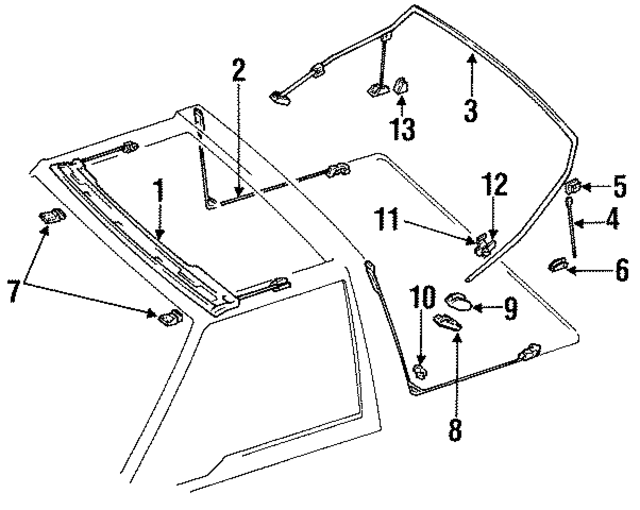 2
3
13
1
12
5
11
4
6
7
10
9
8