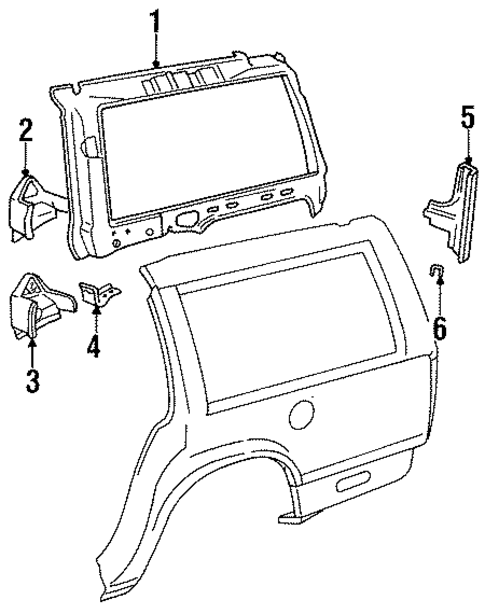 1
2
5
3
4
6