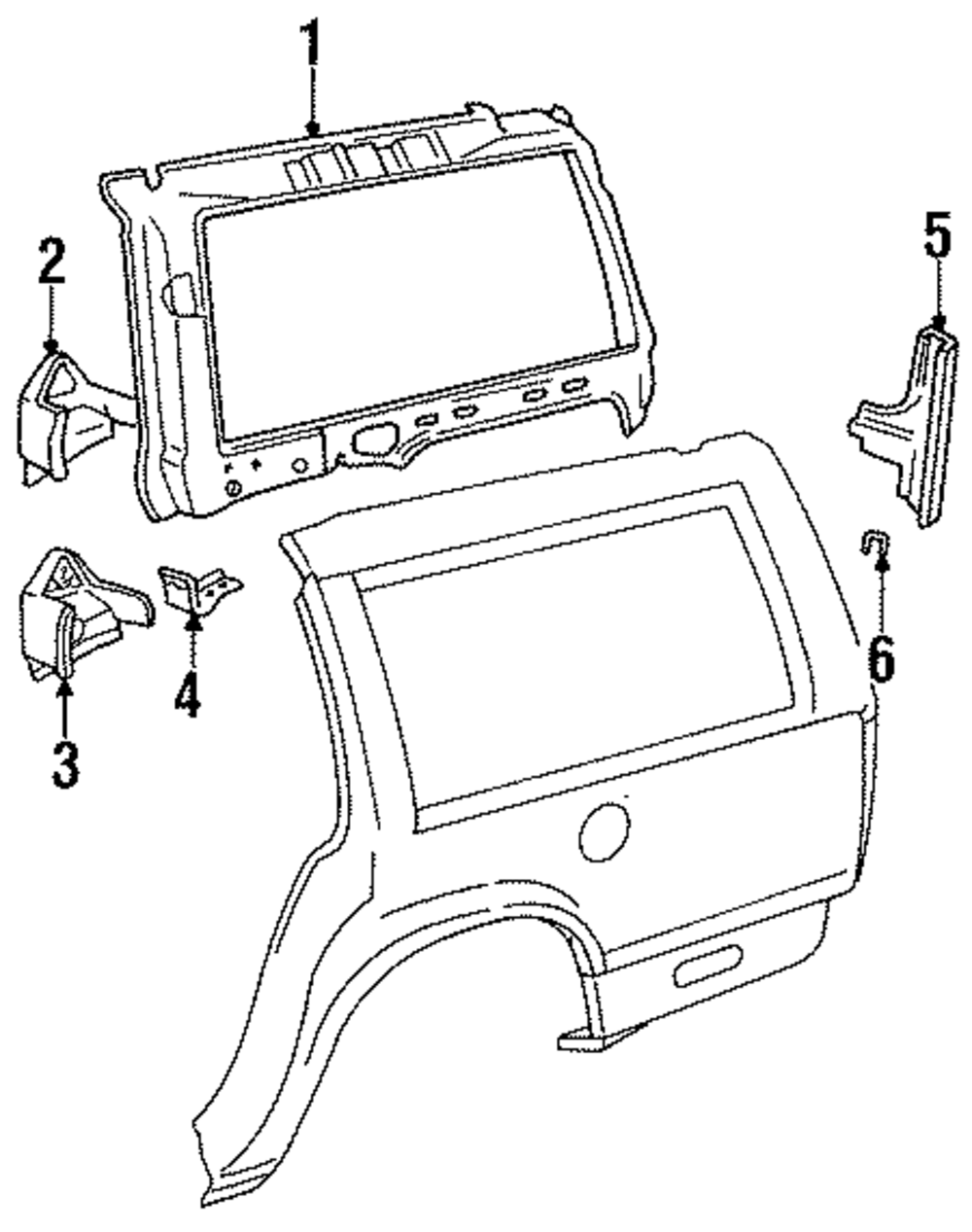 1
2
5
3
4
6