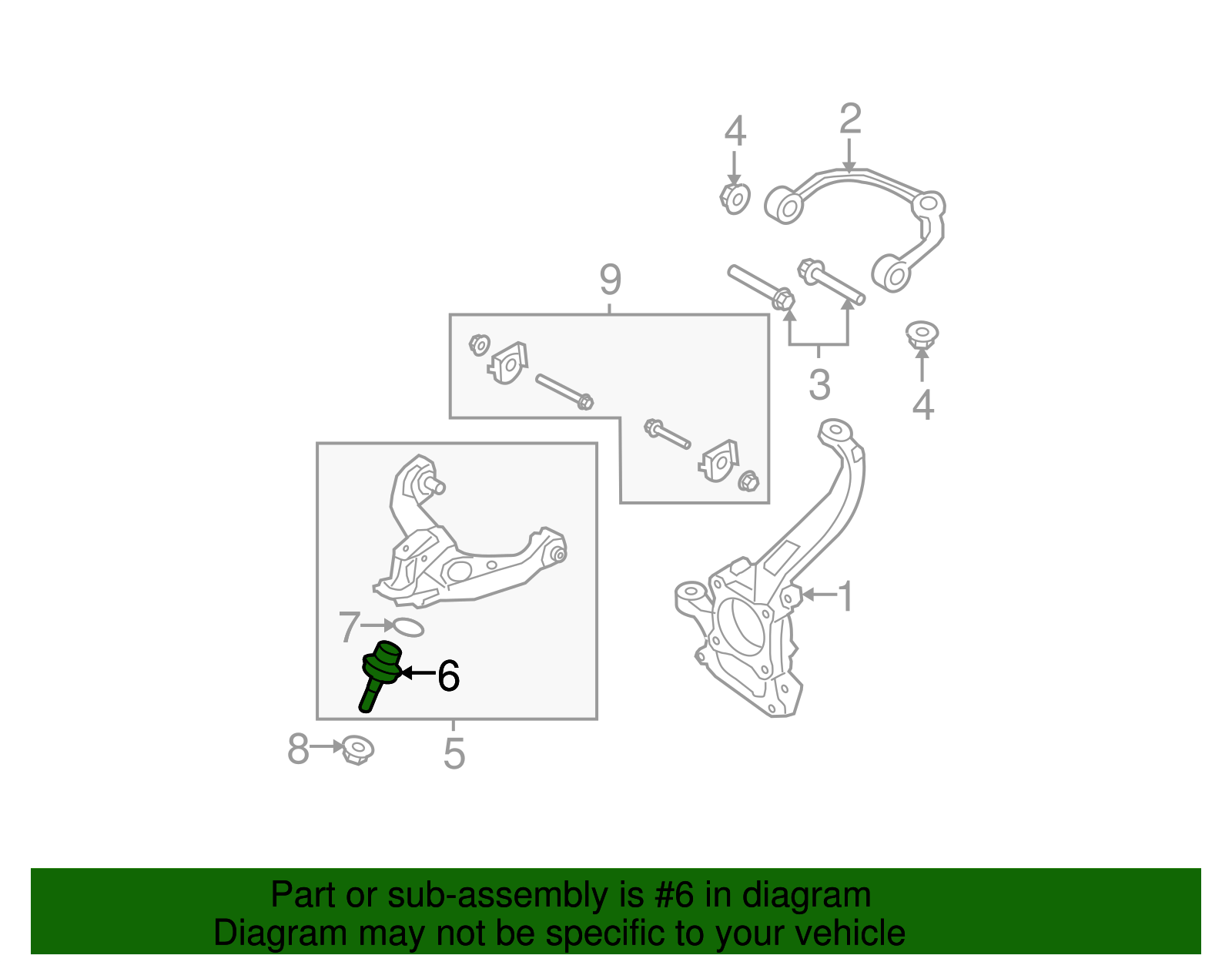 4
2
9
3
4
1
7
6
8
5

Part or sub-assembly is #6 in diagram
Diagram may not be specific to your vehicle