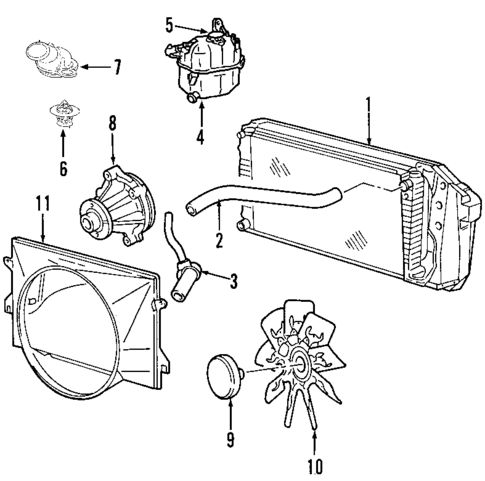 5
7
1
4
6
8
11
2
3
9
10