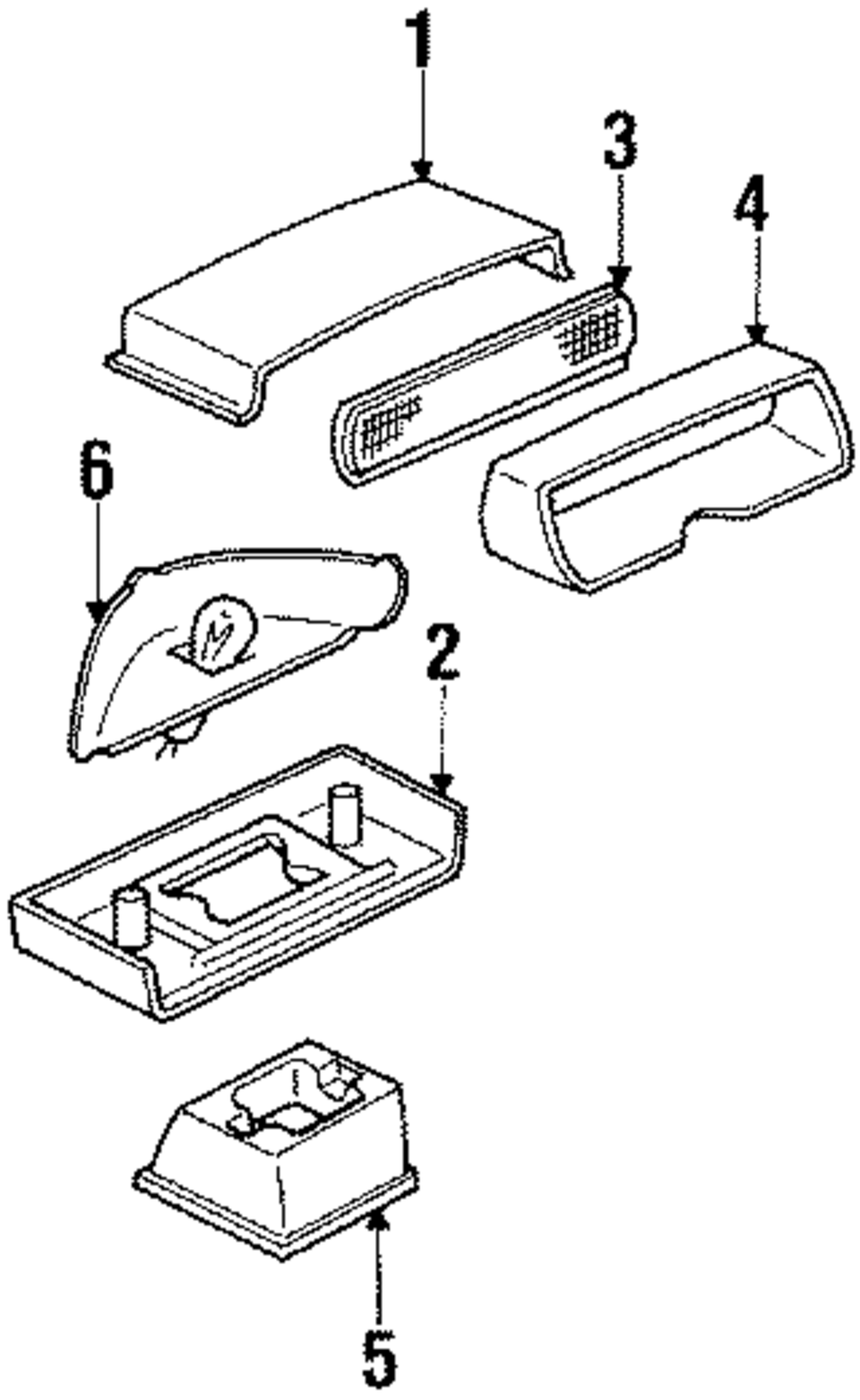 1
3
4
6
2
5