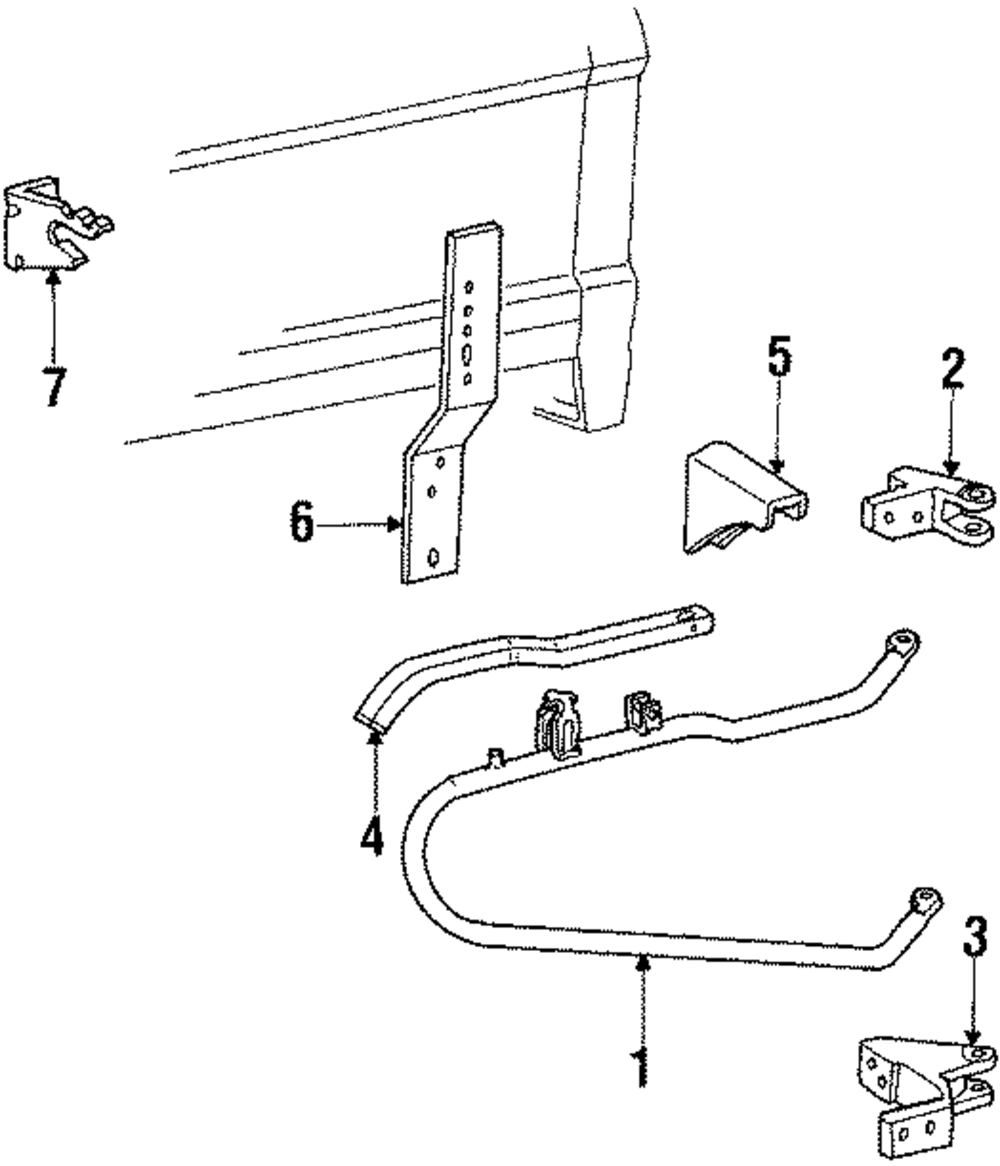 7

5

2

6

4

3

1