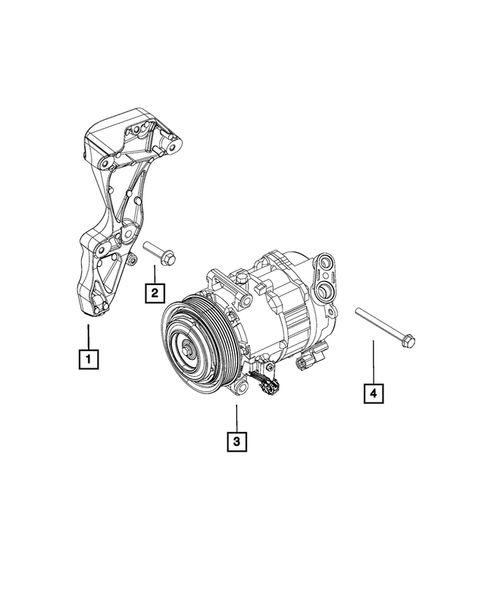 2

1

3

4