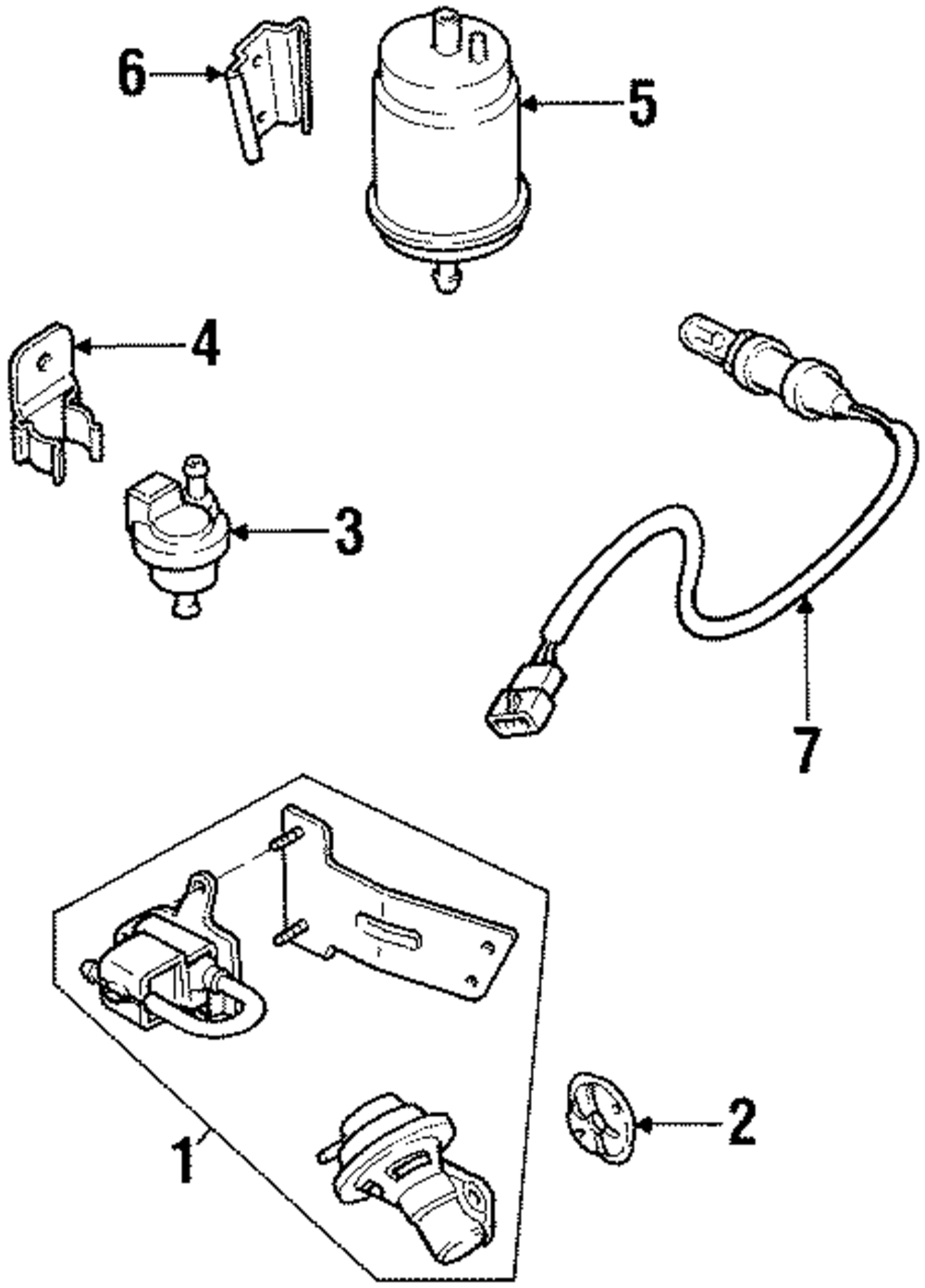 6
5
4
3
7
1
2