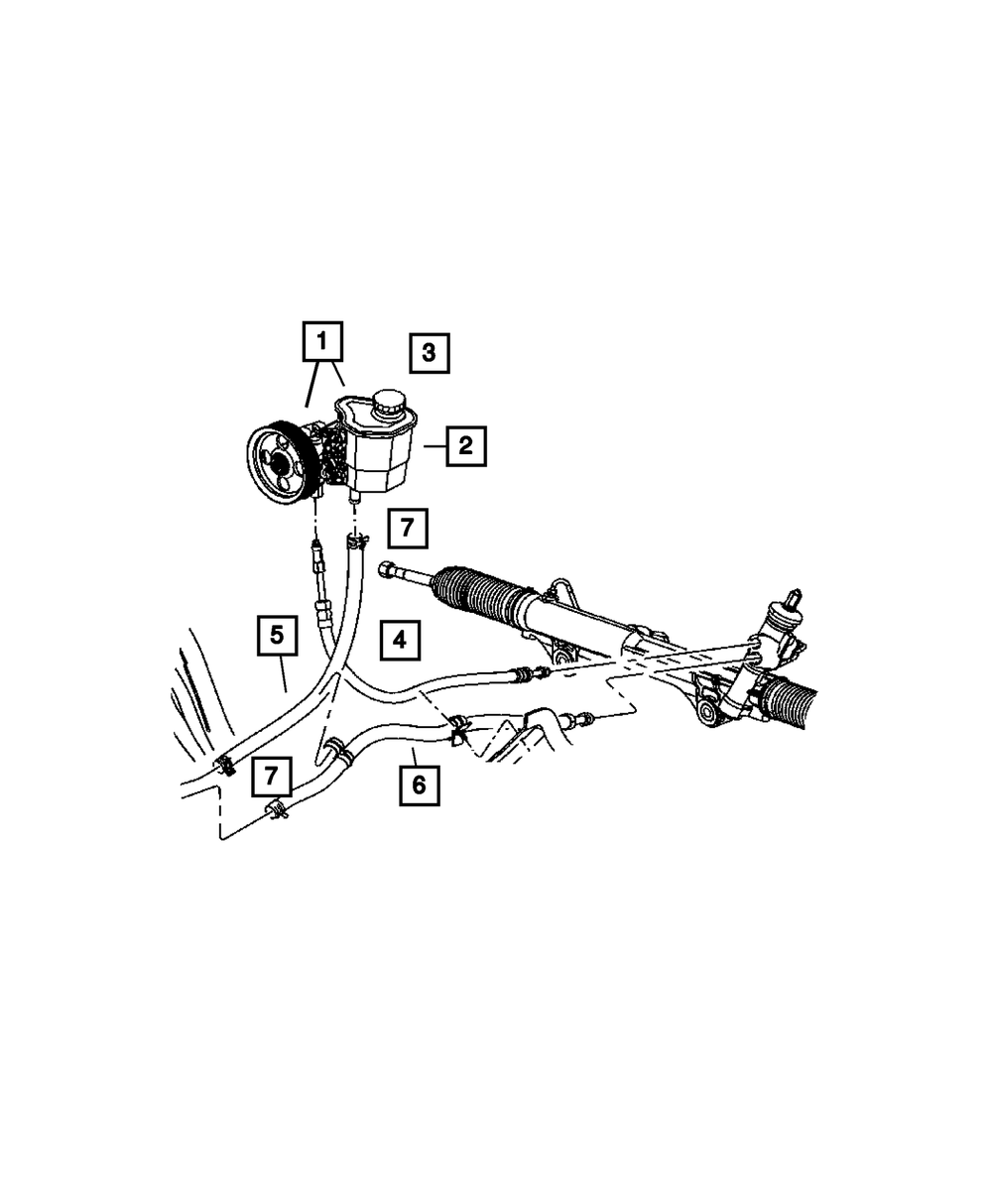 1
3
2
7
5
4
7
6