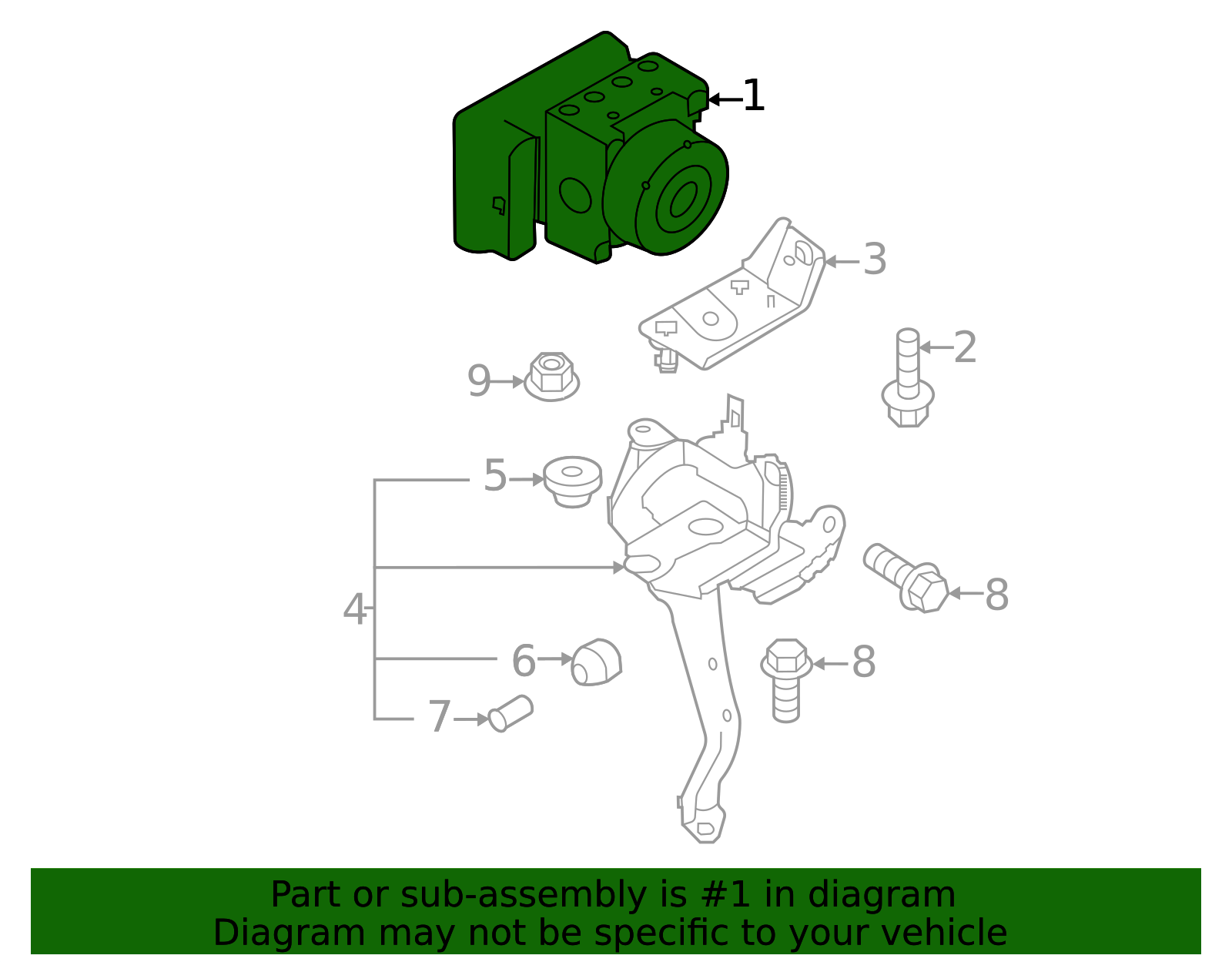 1
3
2
9
5
4
8
6
8
7

Part or sub-assembly is #1 in diagram
Diagram may not be specific to your vehicle