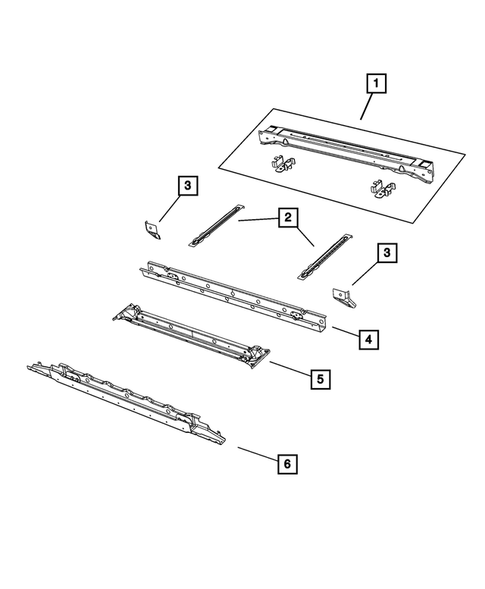 1
3
2
3
4
5
6