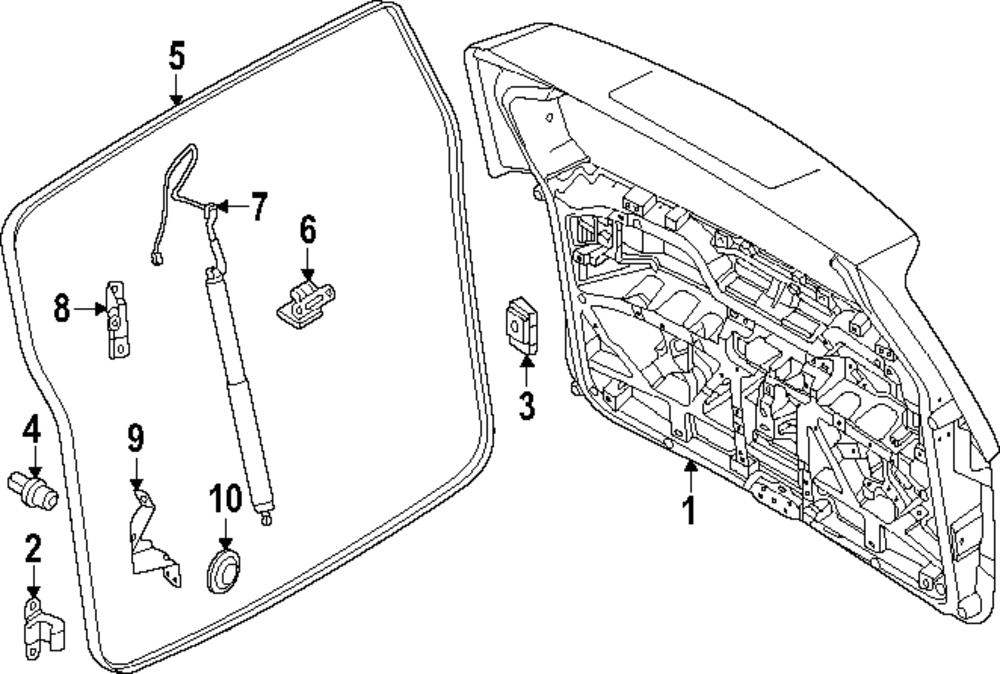 5
7
6
8
3
4
9
10
1
2