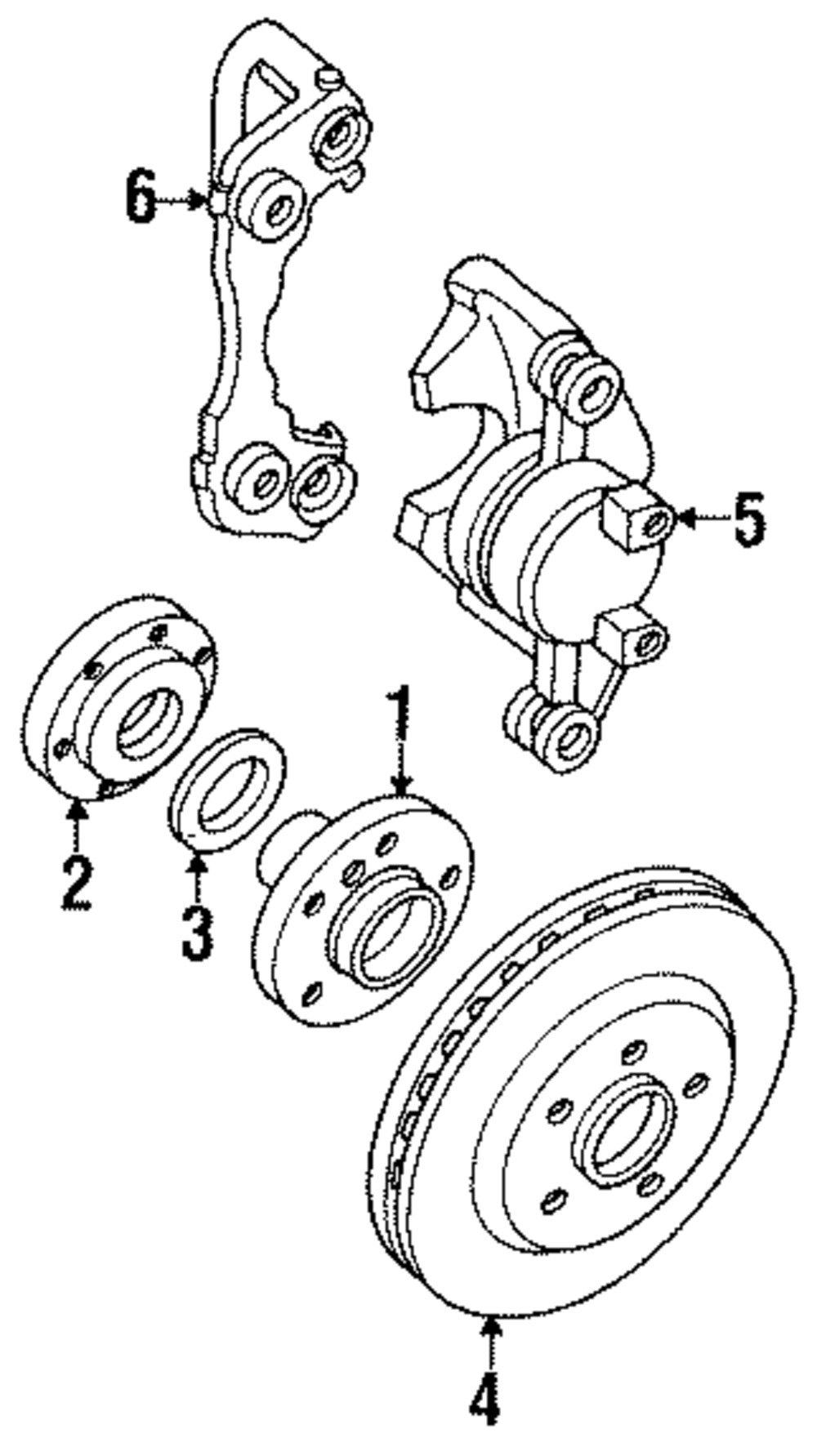 6
5
1
2
3
4