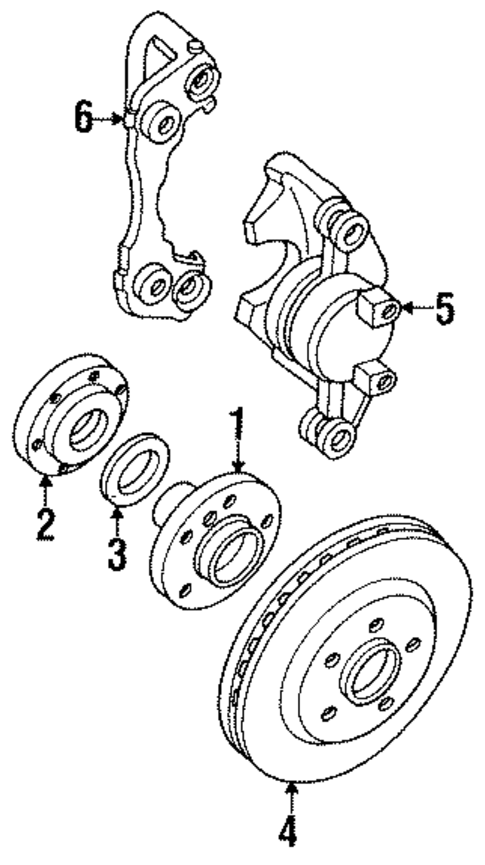 6
5
1
2
3
4