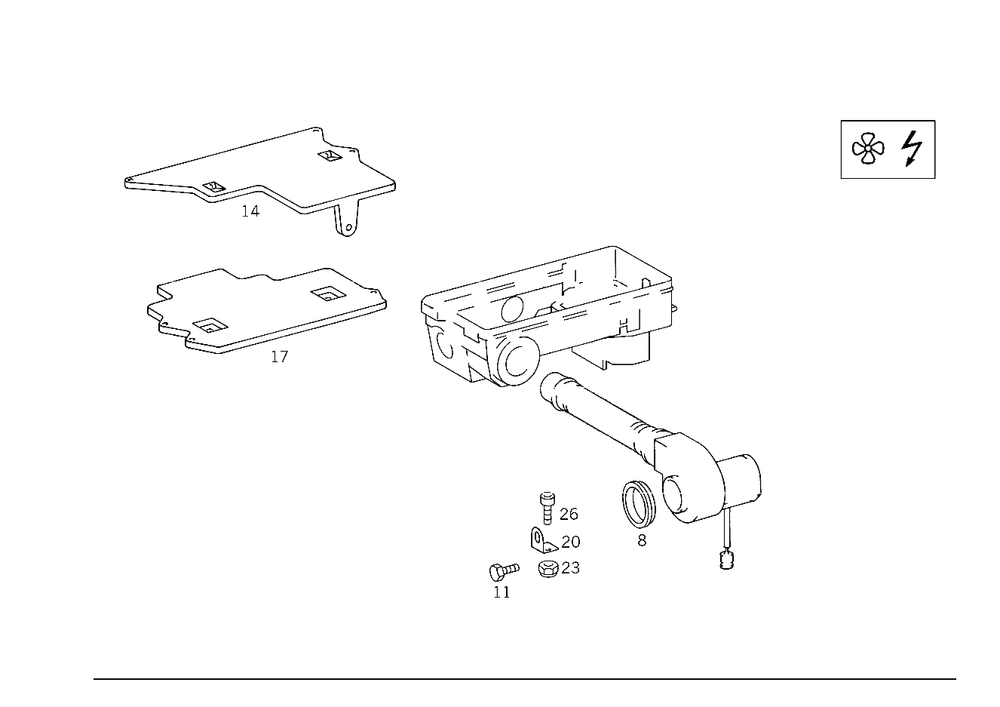 14

17

26

20

8

23

11