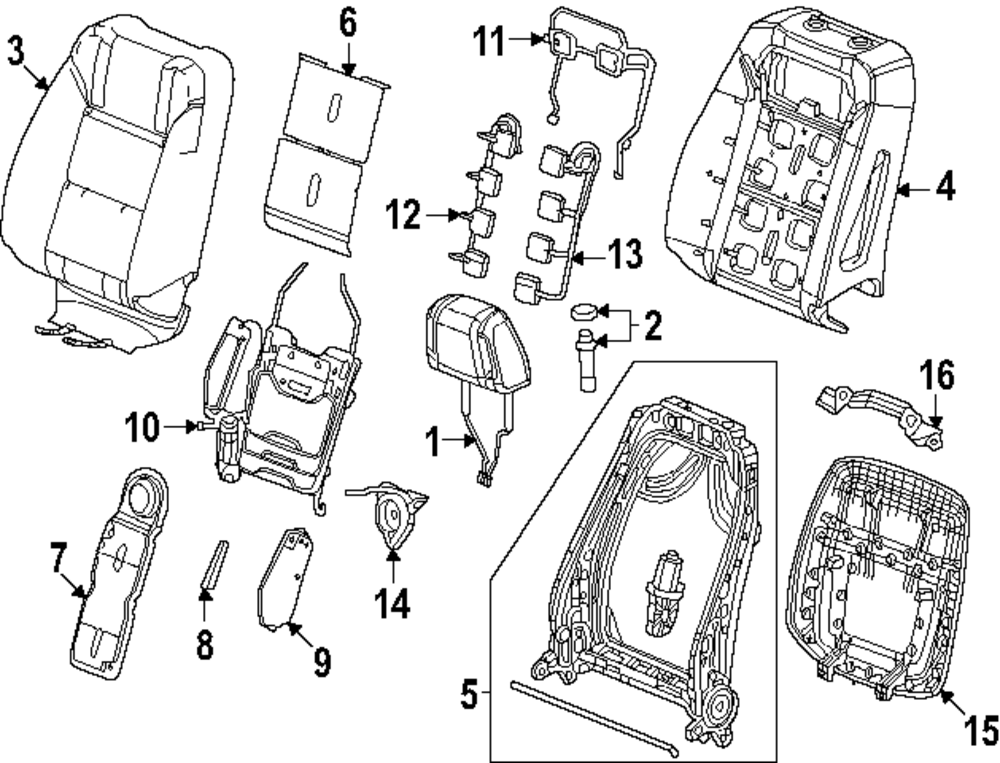 3
6
11
4
12
13
2
16
10
1
7
8
9
14
5
15