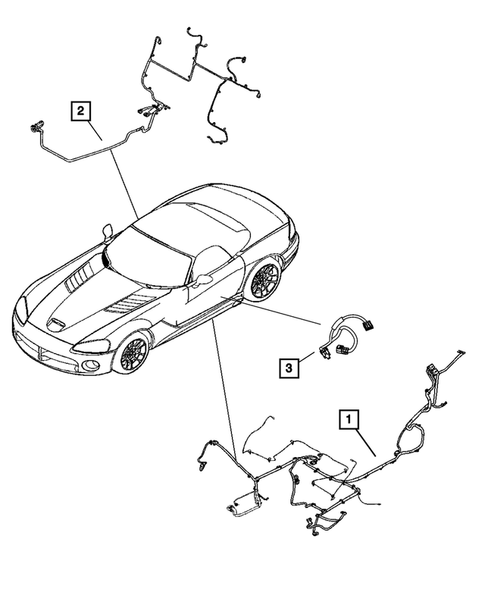 2

3

1