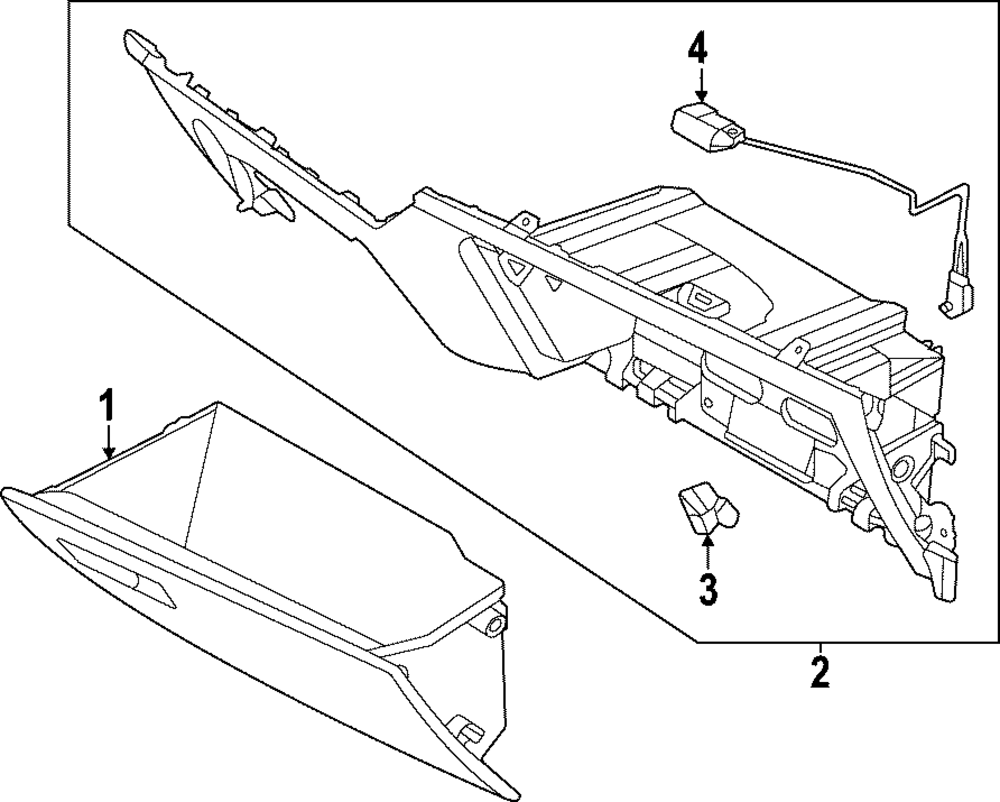 4

1

3

2