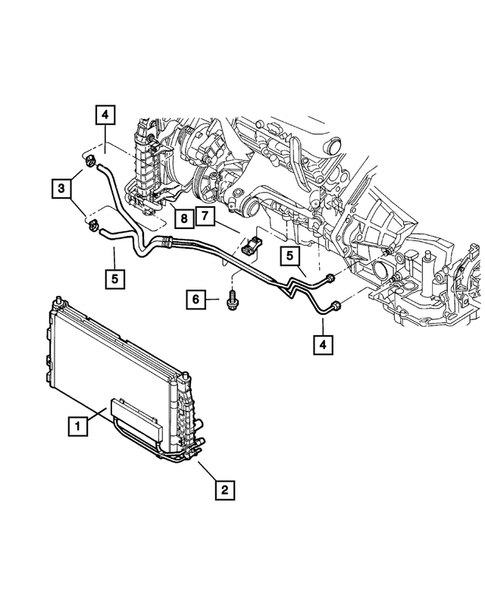 4
3
8
7
5
5
6
4
1
2