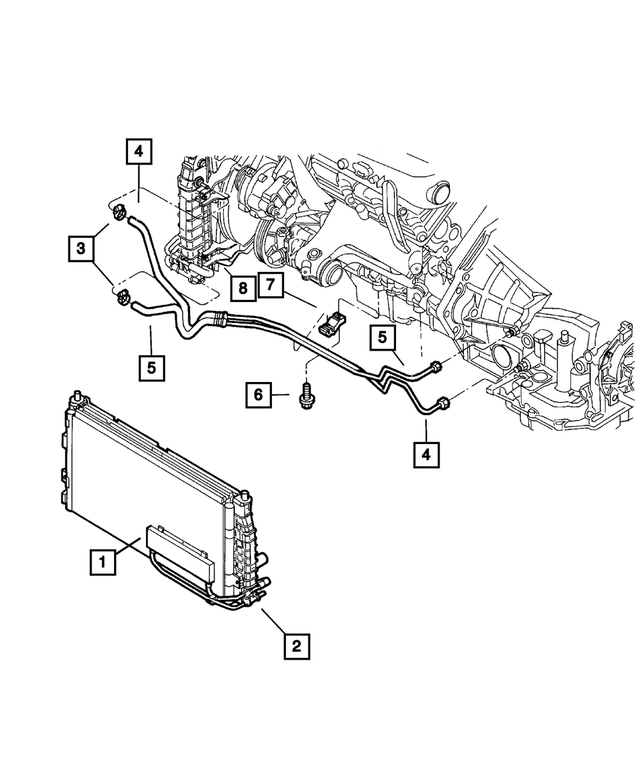 4
3
8
7
5
5
6
4
1
2