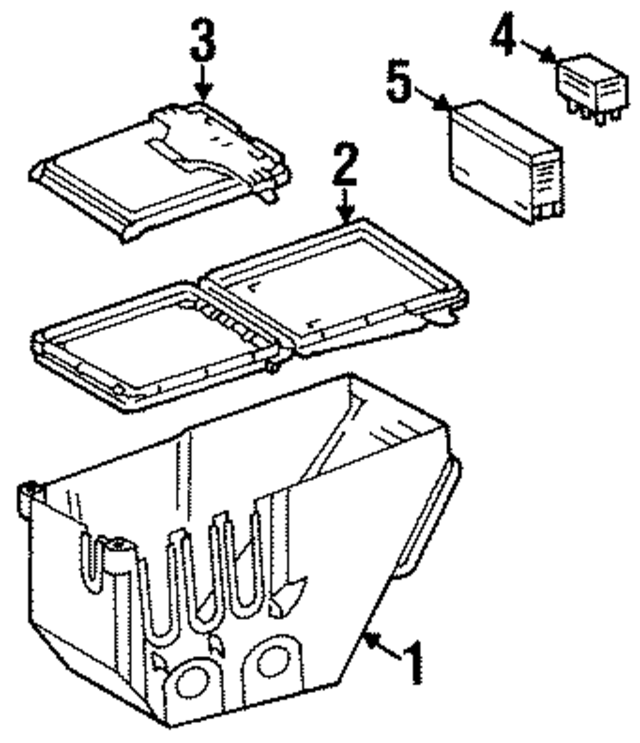 3
4
5
2
1