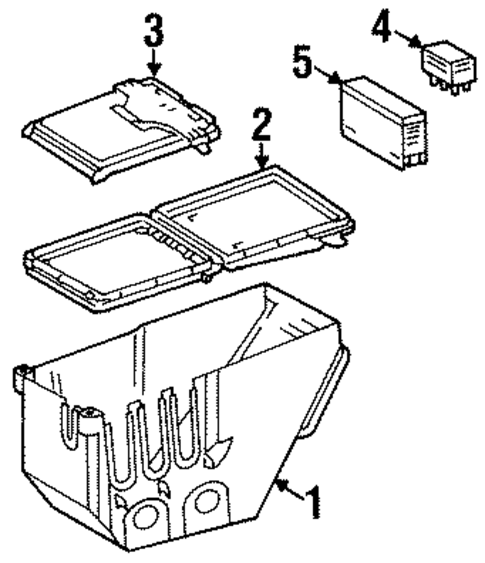 3
4
5
2
1