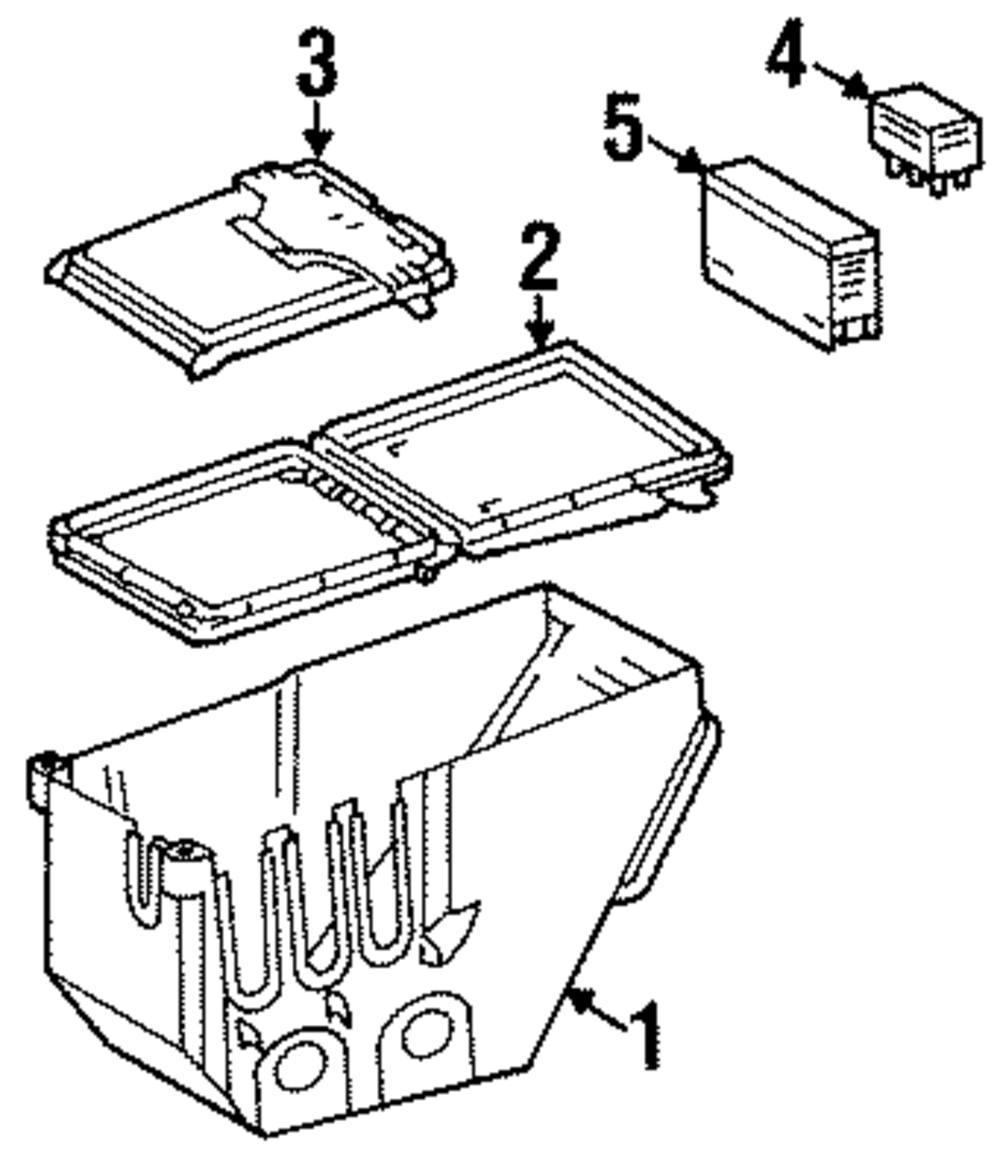 3
4
5
2
1