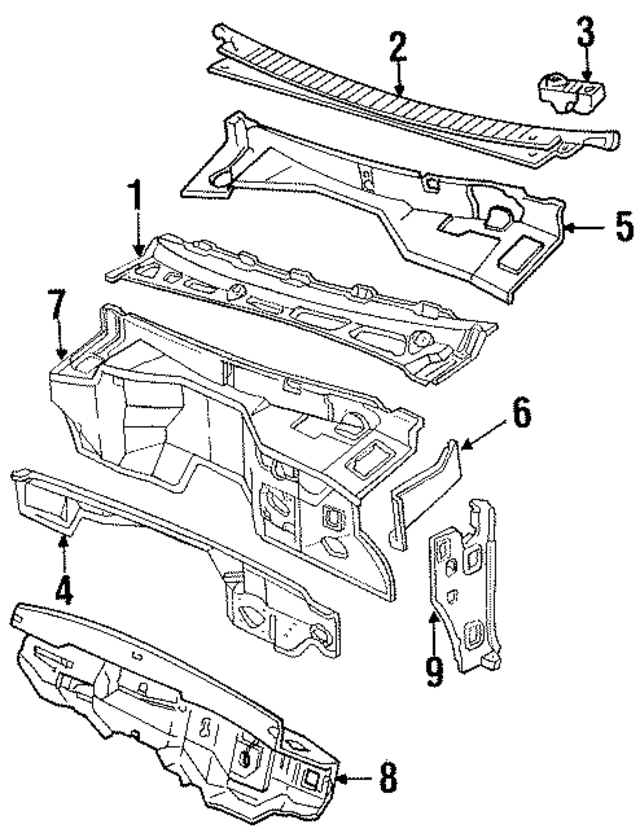 2
3
1
5
7
6
4
9
8