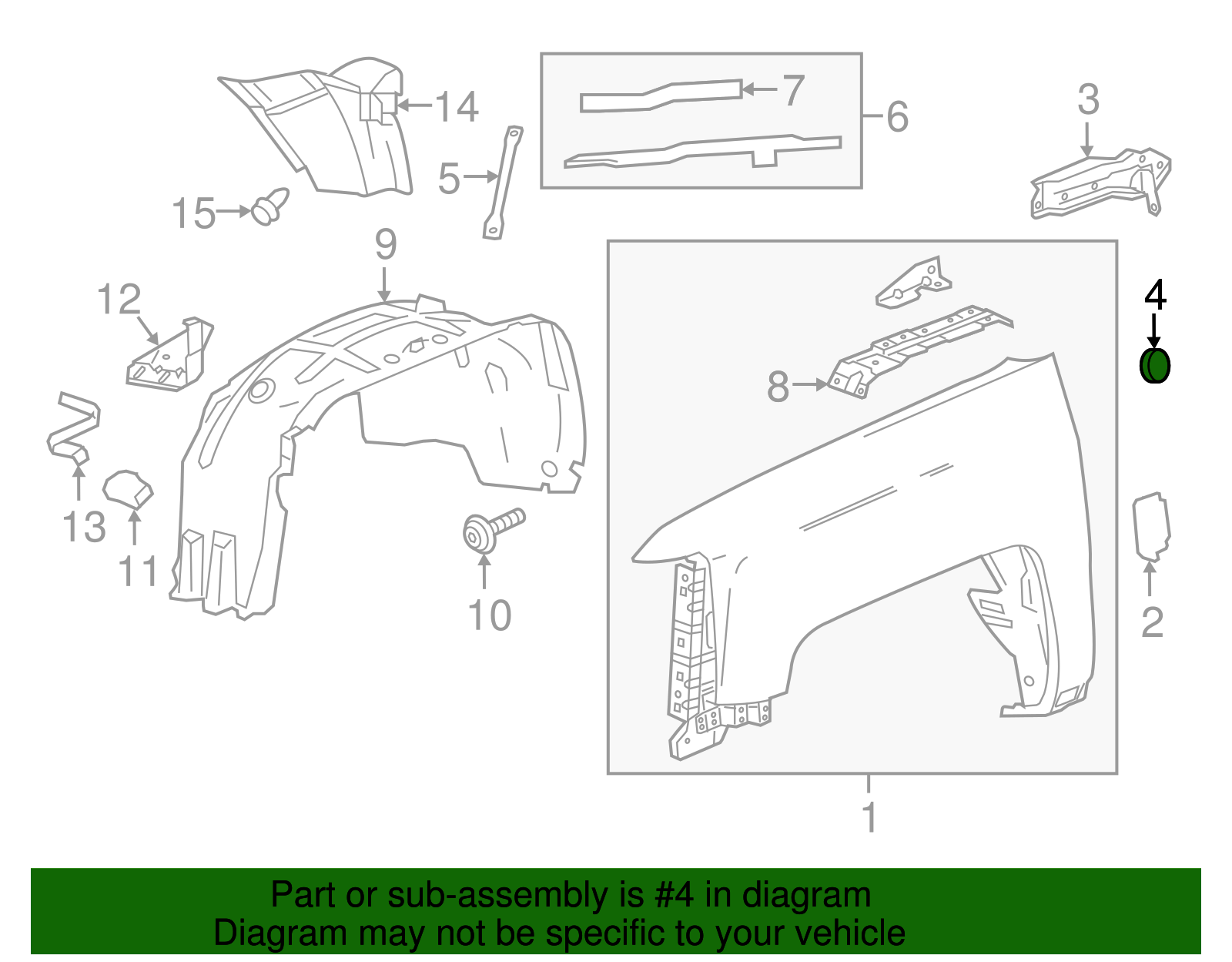 14
7
6
3
5
15
9
12
4
8
13
11
10
2
1

Part or sub-assembly is #4 in diagram
Diagram may not be specific to your vehicle