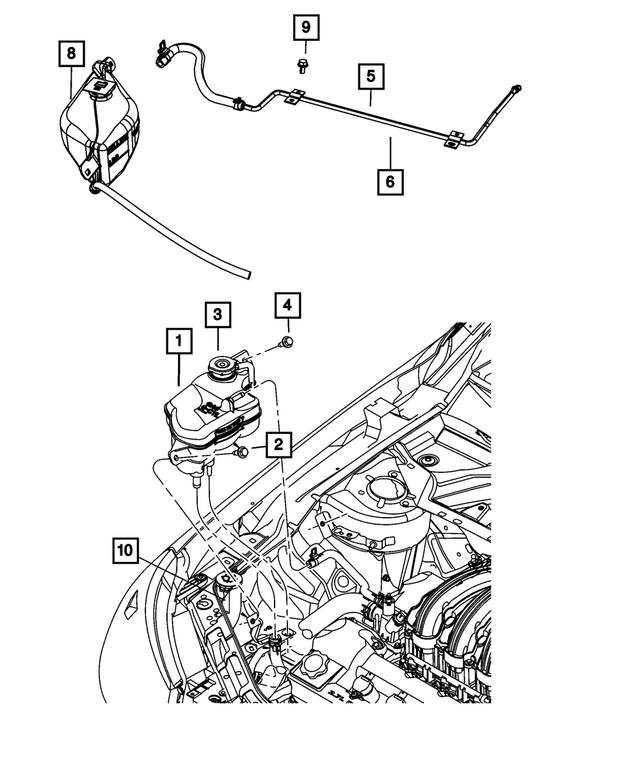 8
9
5
6
3
4
1
2
10