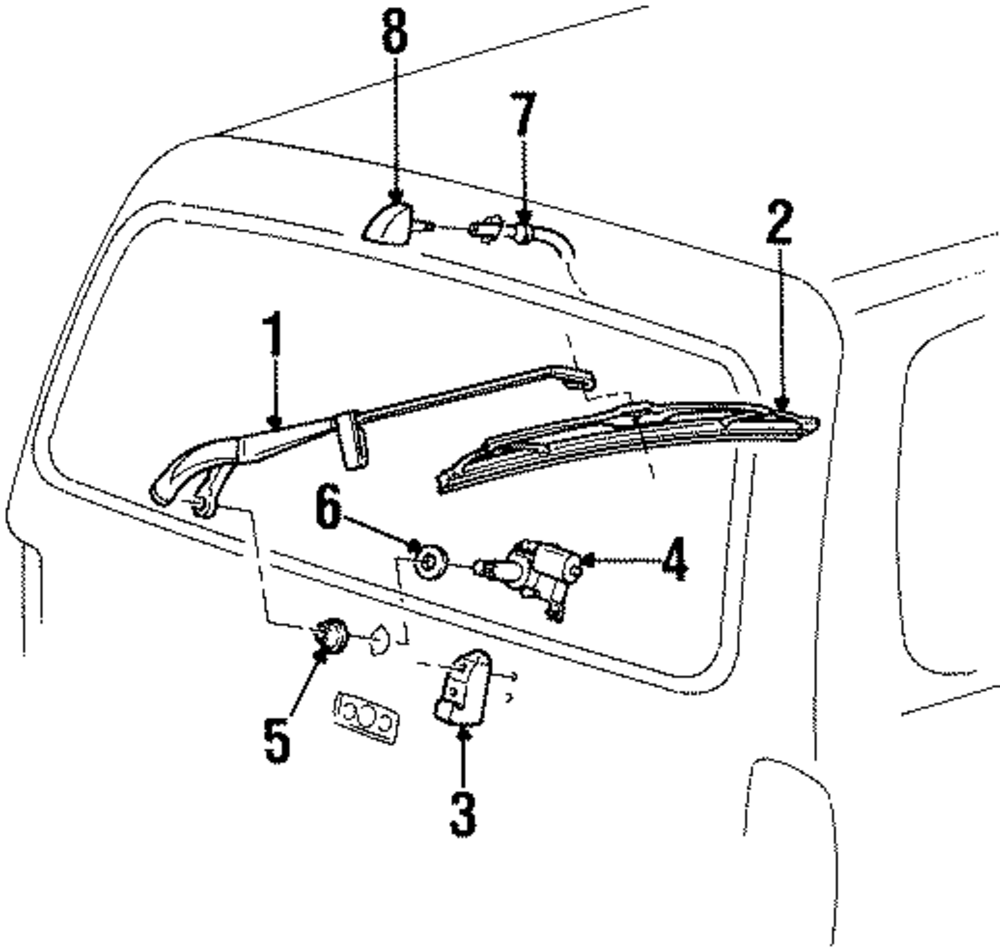 8
7
2
1
6
4
5
3