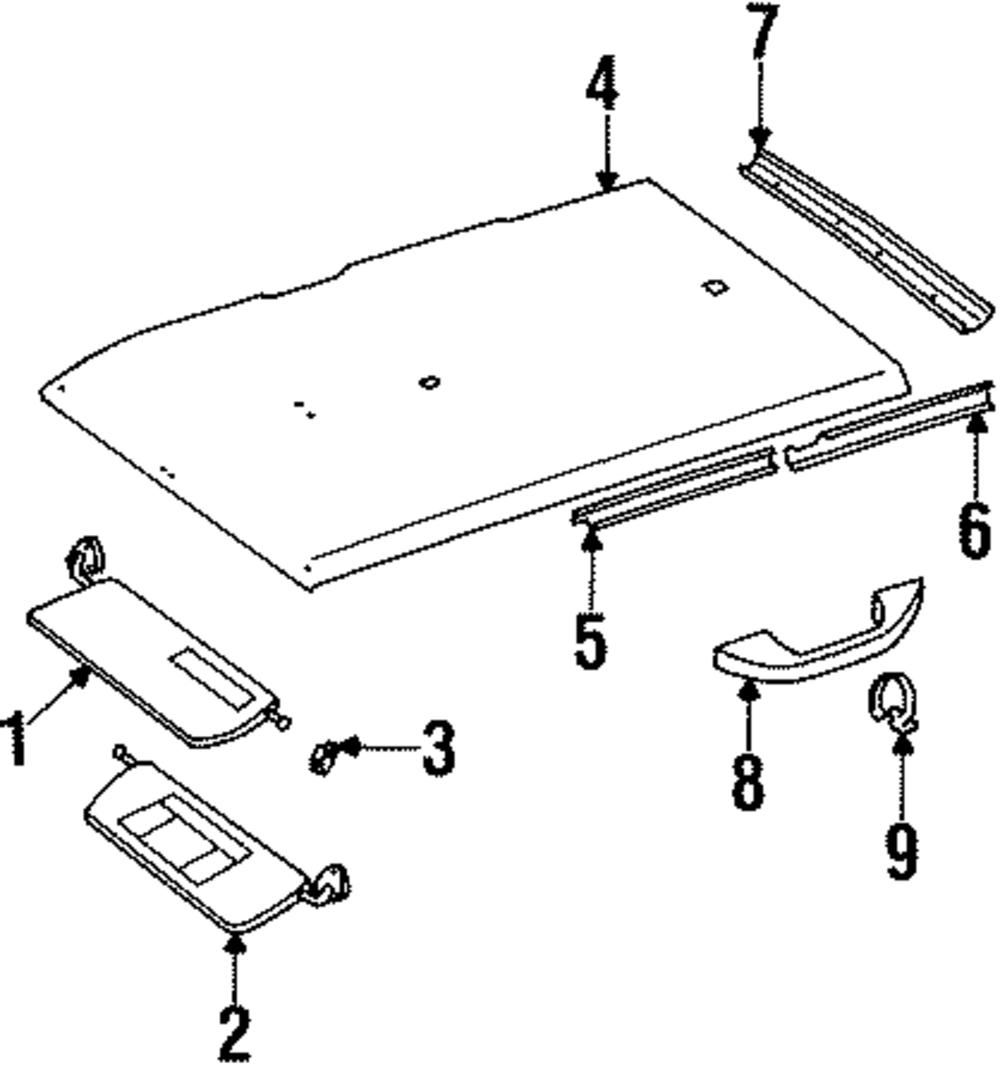 7
4
6
5
1
3
8
9
2