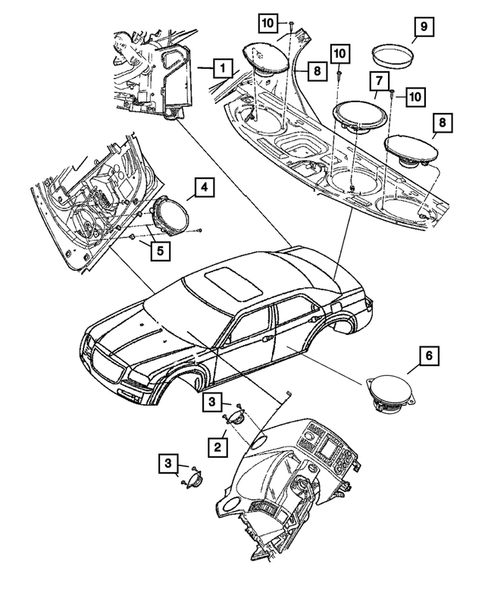 10
9
1
8
10
7
10
8
4
5
6
3
2
3