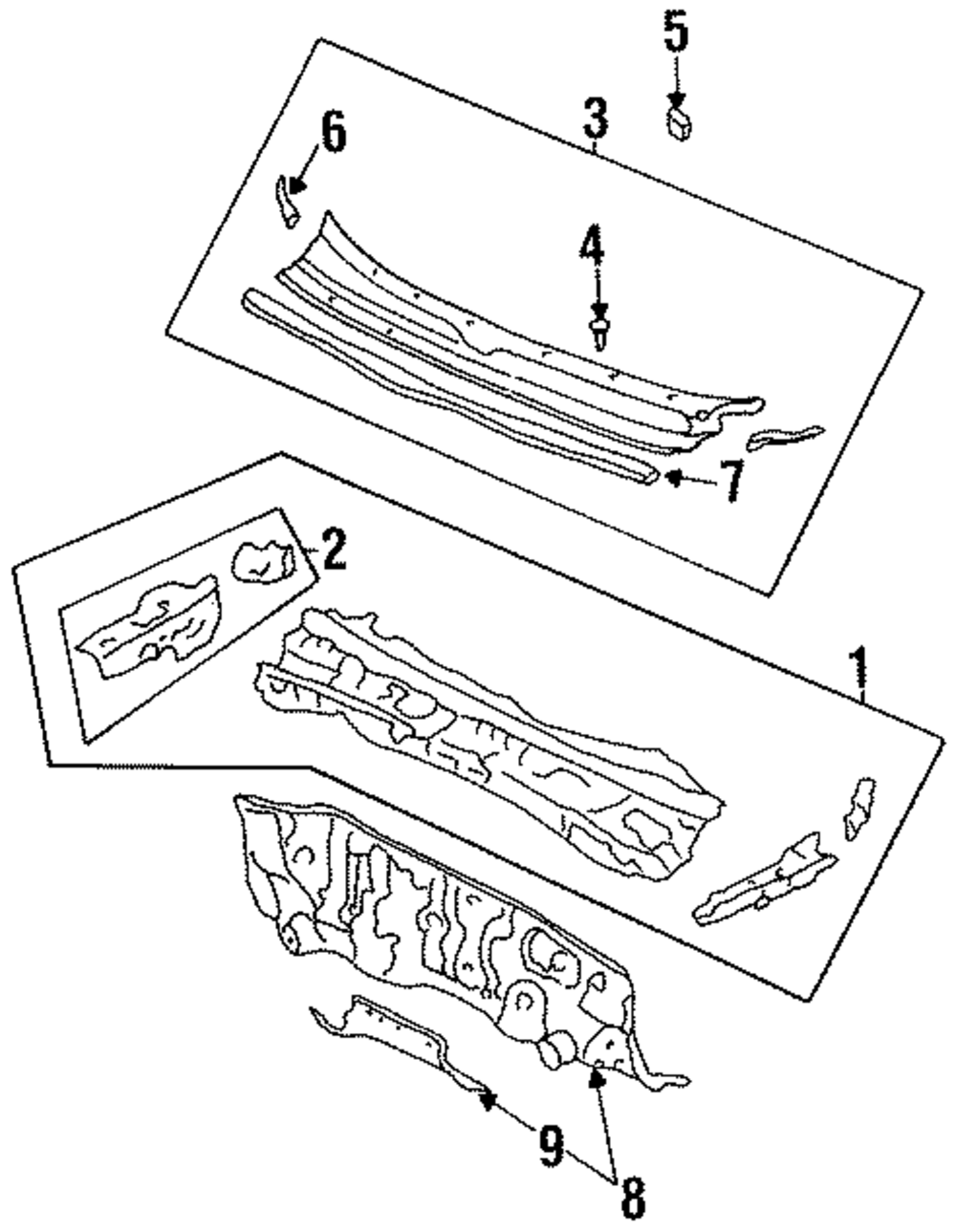 5
3
6
4
7
2
1
9
8