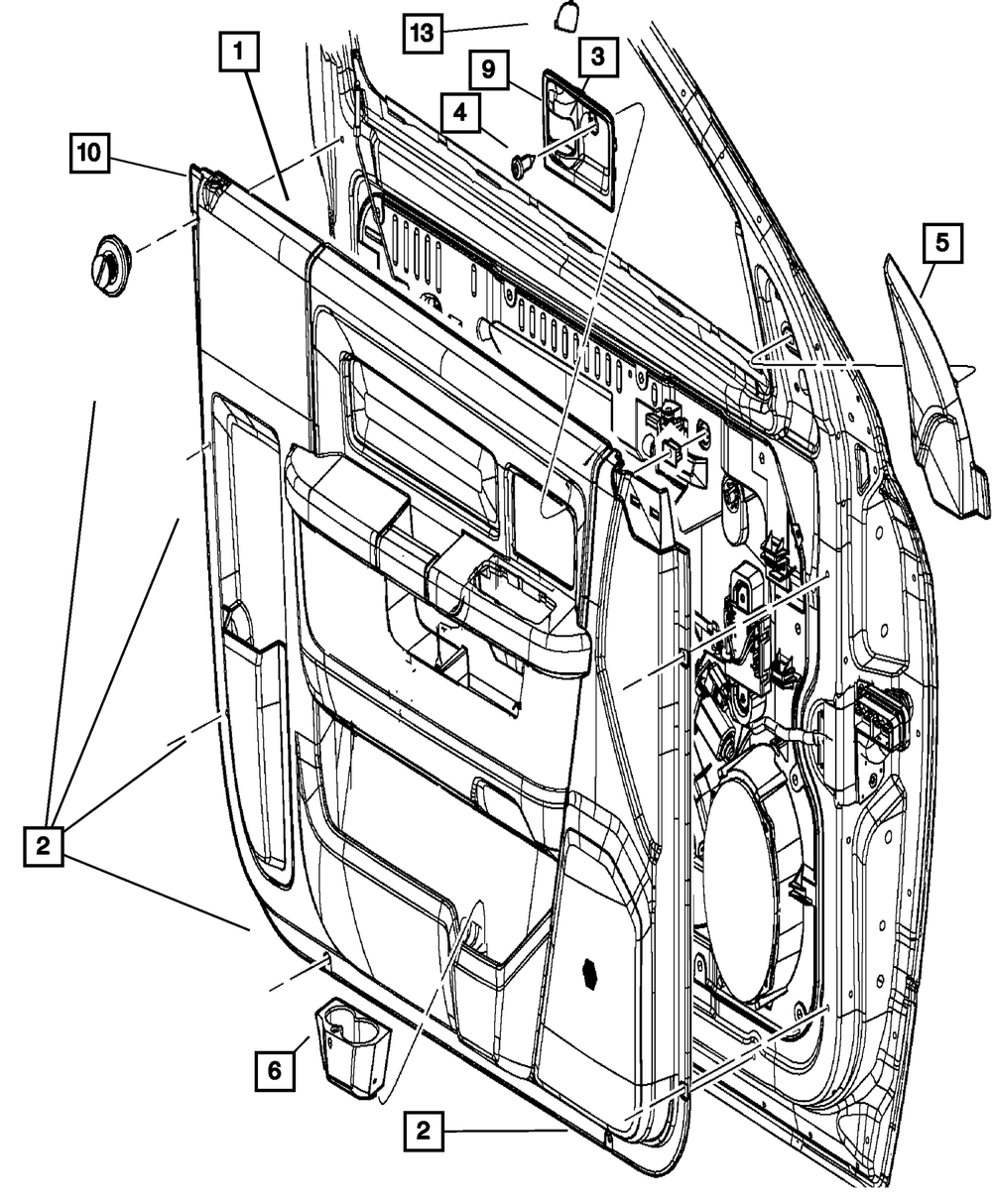 13
1
9
3
4
10
5
2
6
2