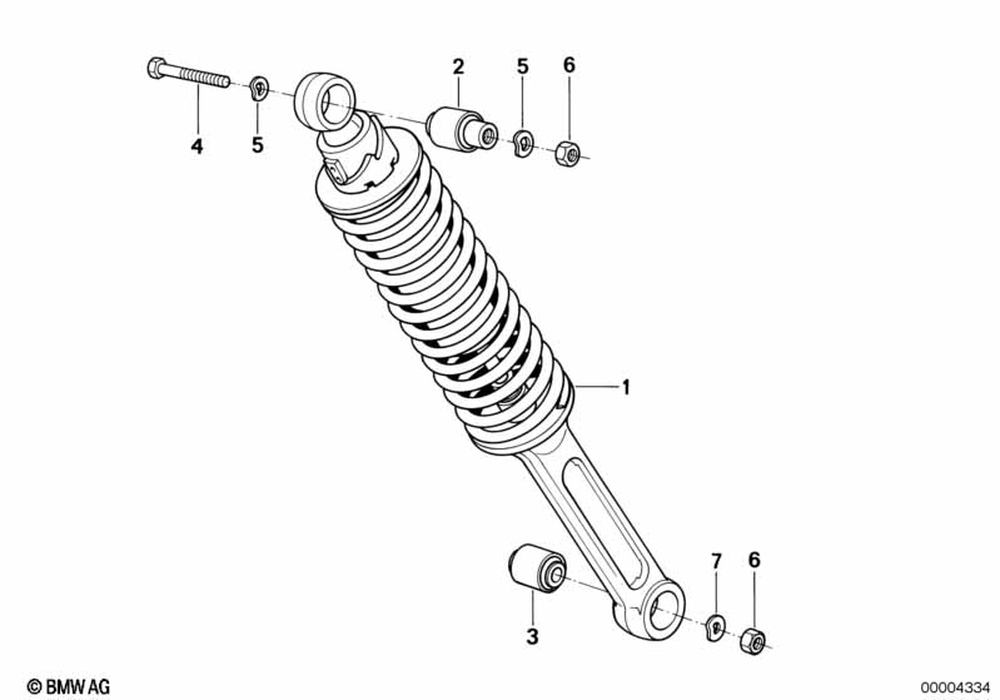 2
5
6
4
5
1
7
6
3
© BMW AG
00004334