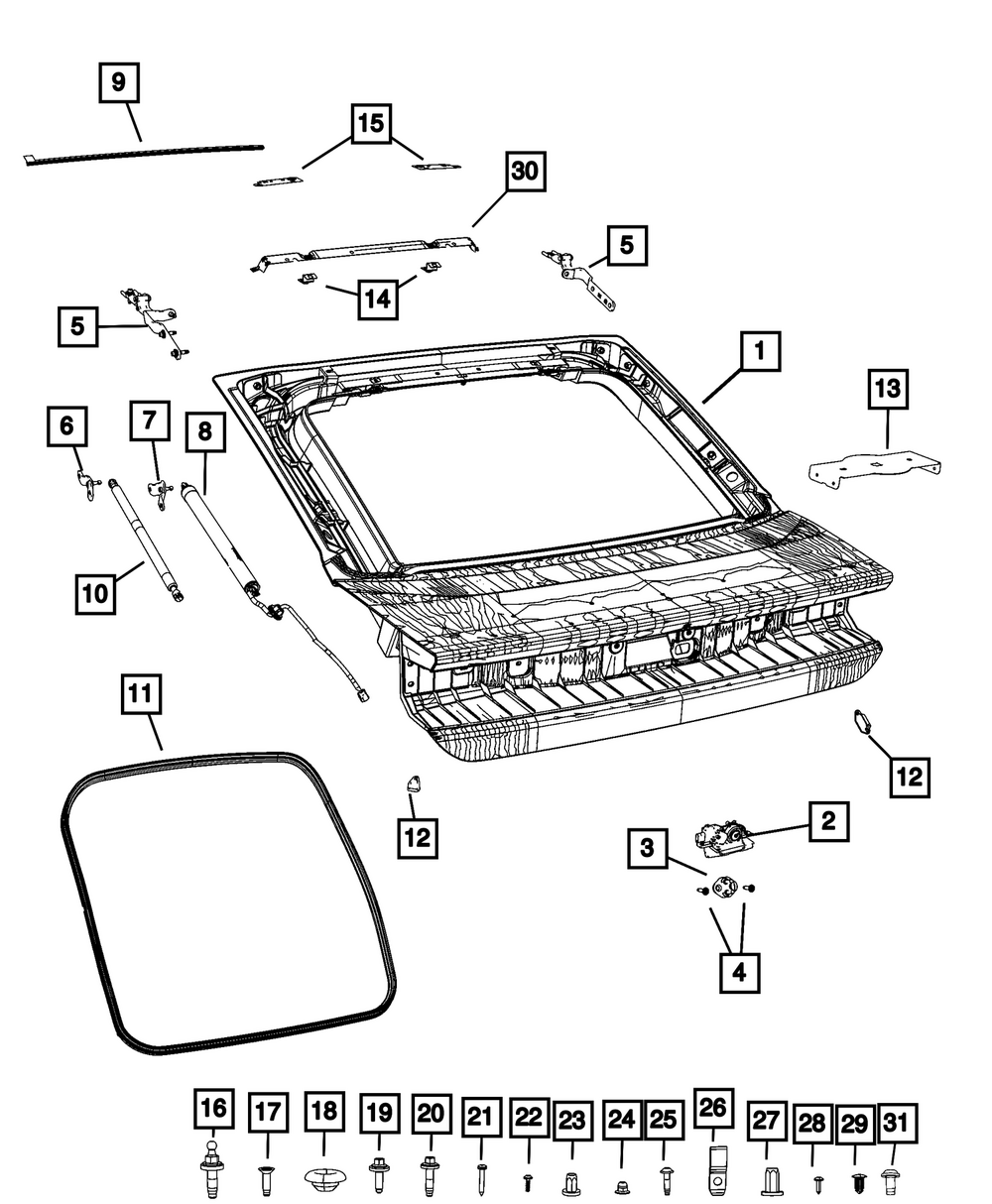 9
15
30
5
14
5
1
13
6
7
8
10
11
12
12
2
3
4
16
17
18
19
20
21
22
23
24
25
26
27
28
29
31