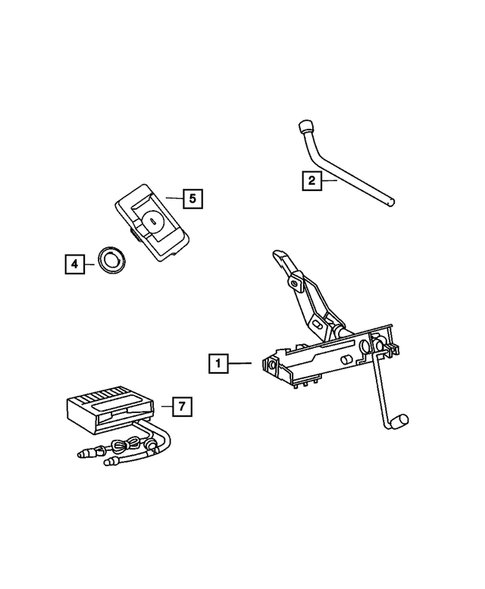 2

5

4

1

7