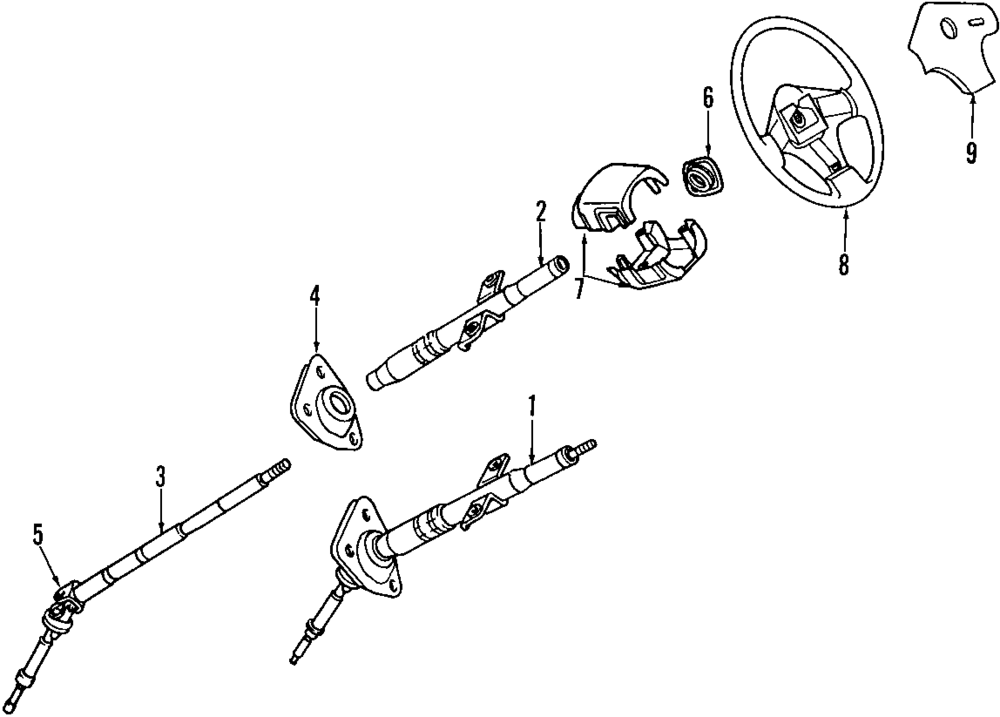 6
9
2
7
8
4
1
3
5