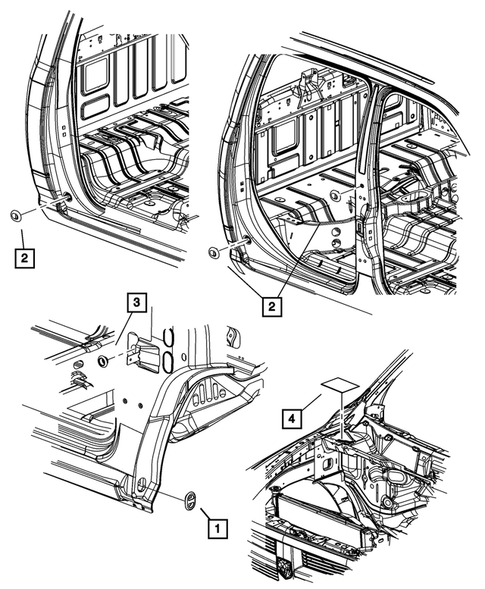 2
2
3
4
1