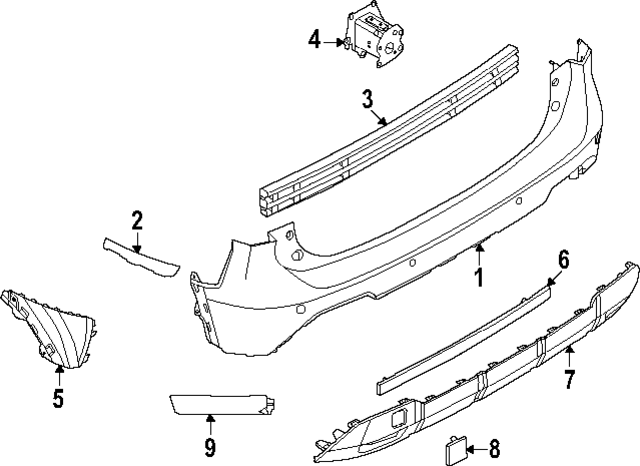 4
3
2
1
6
5
7
9
8