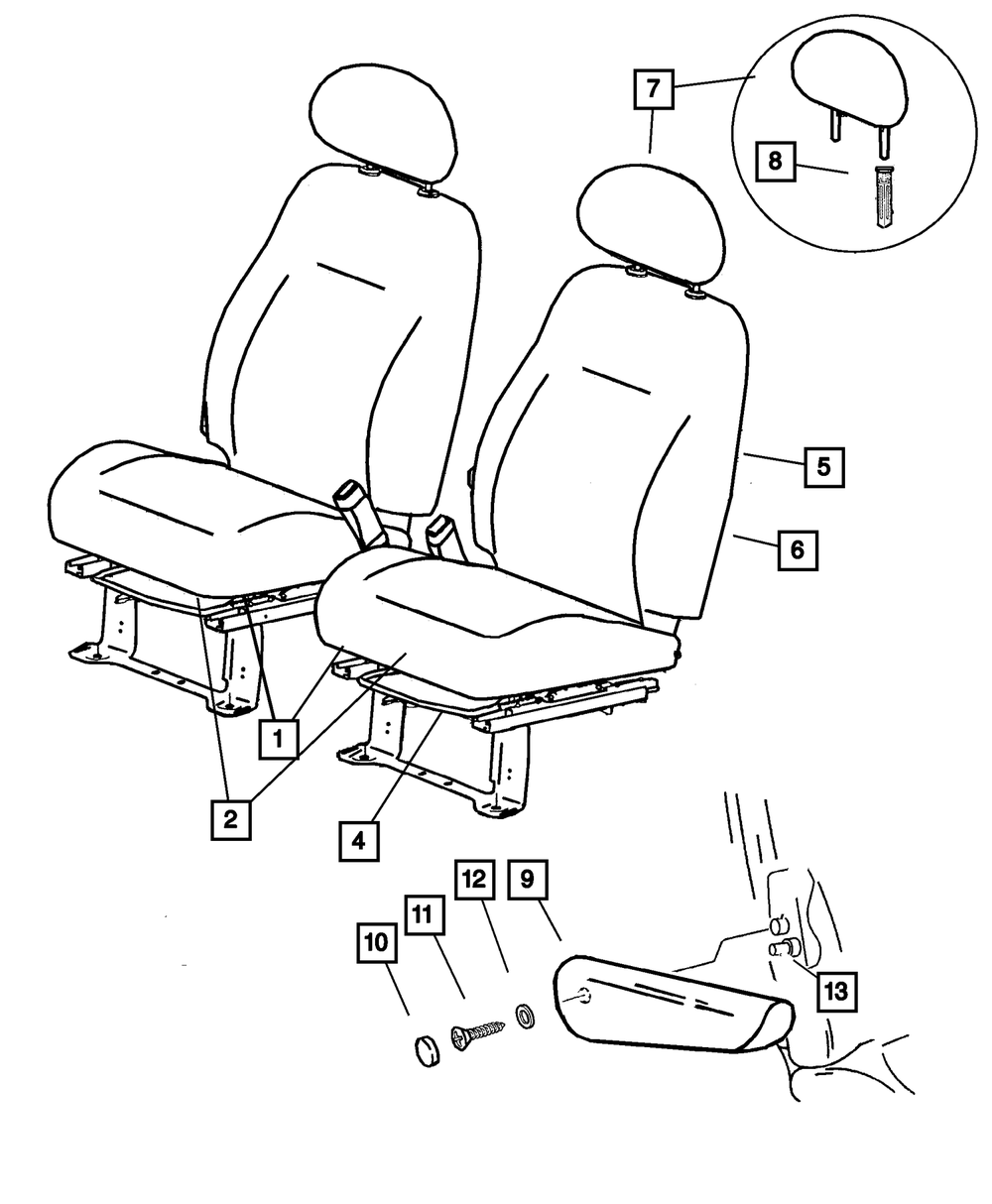 7
8
5
6
1
2
4
12
9
11
10
13