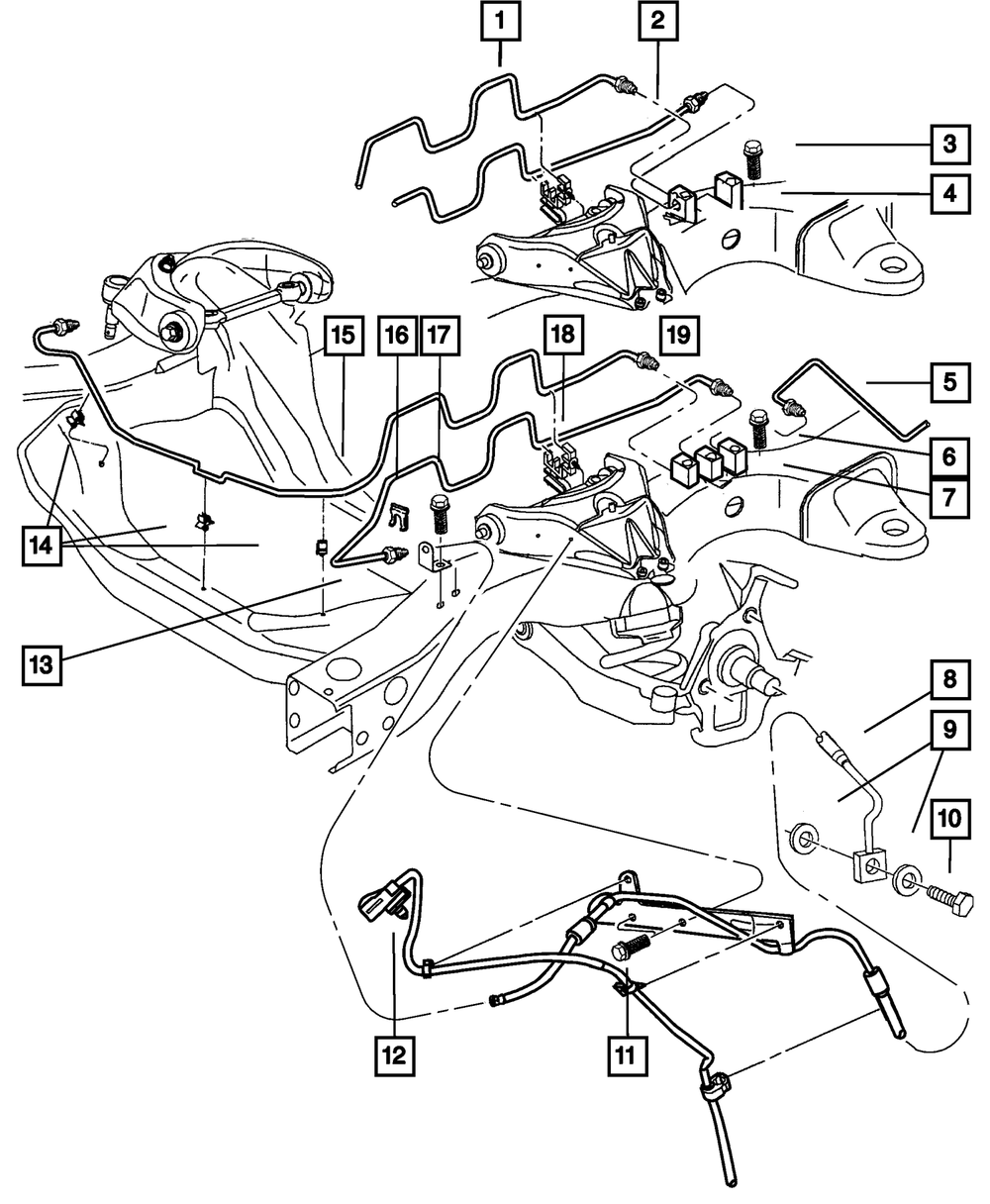 1
2
3
4
15
16
17
18
19
5
6
7
14
13
8
9
10
12
11