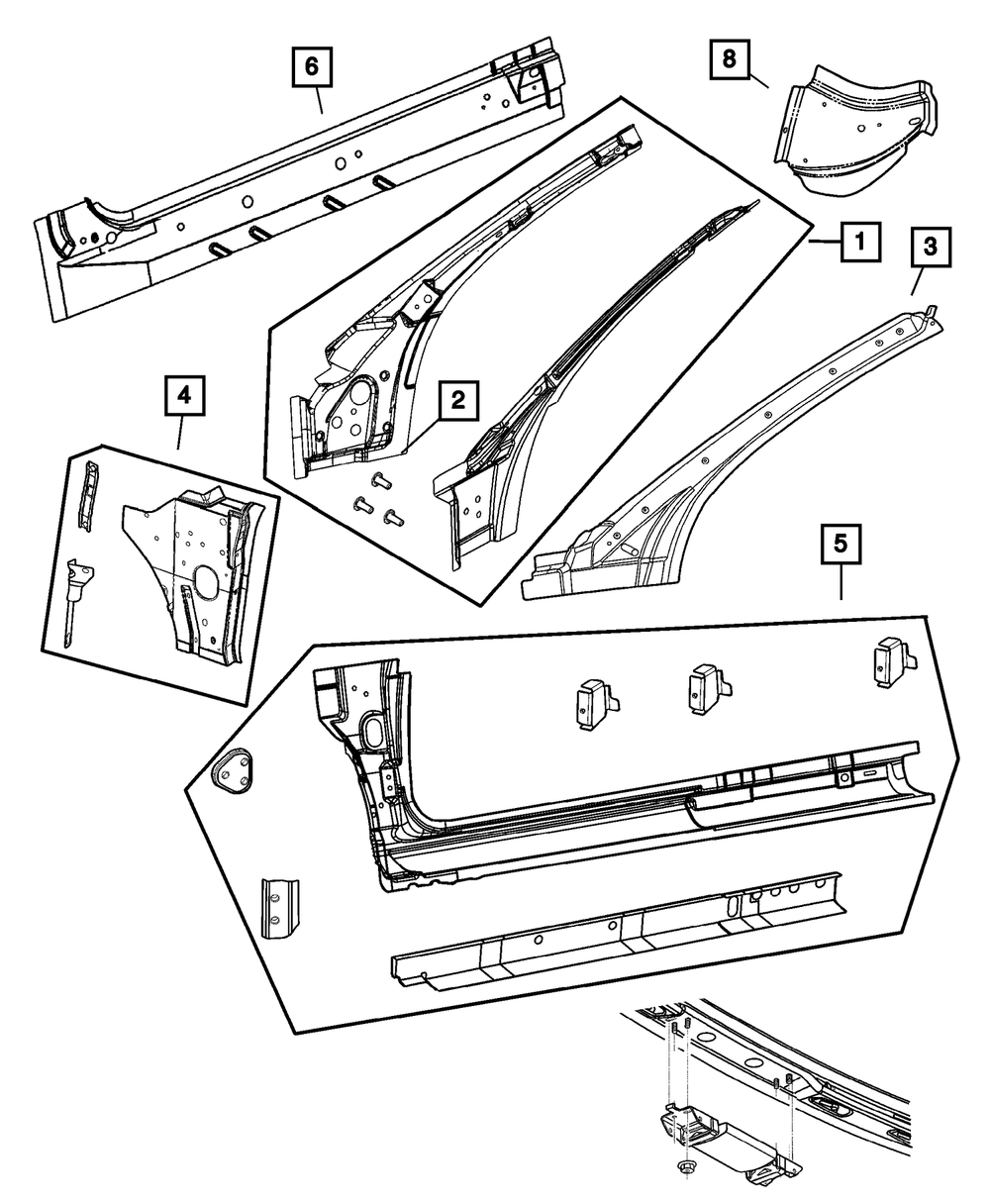 6
8
1
3
2
4
5