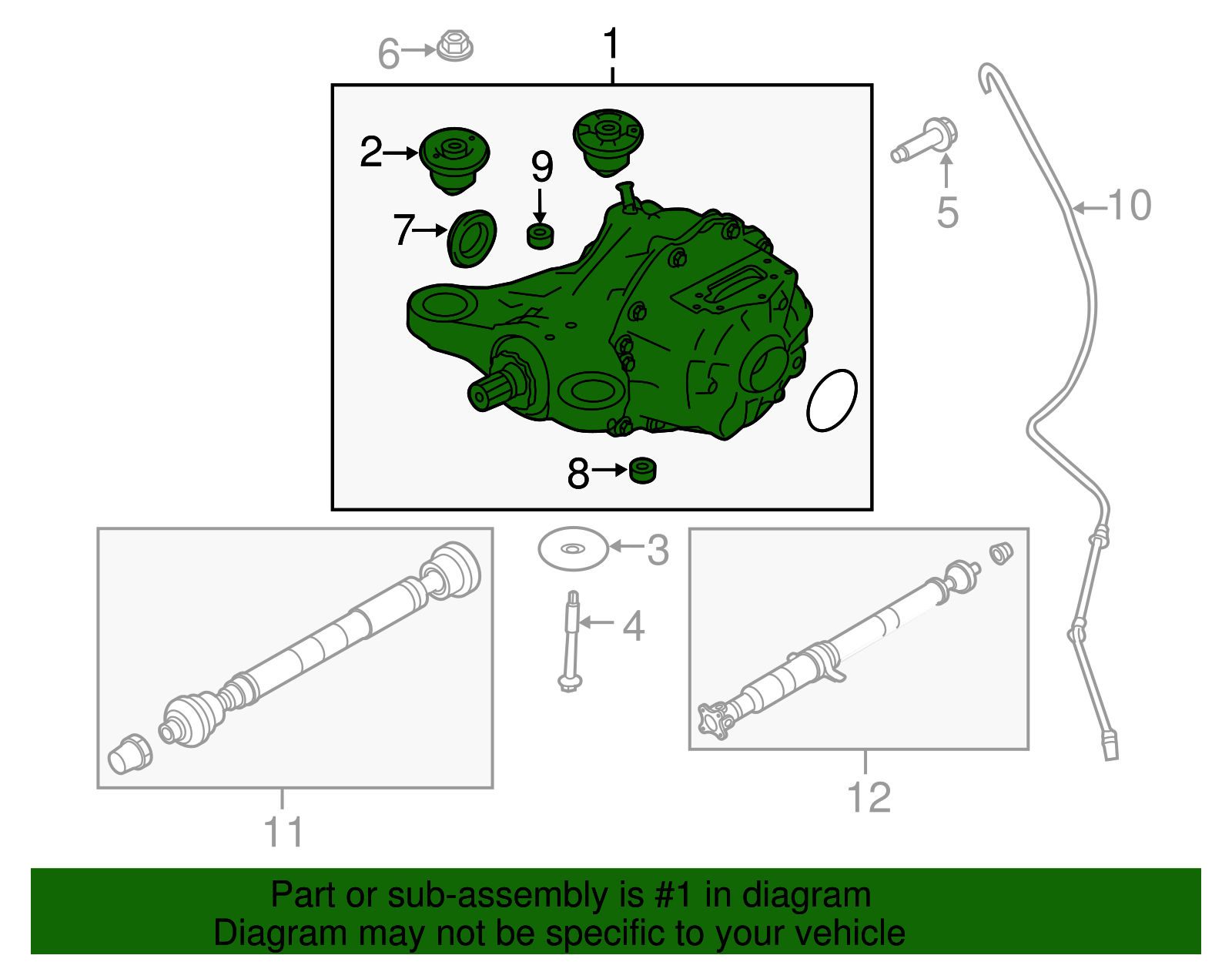 6
1
2
9
7
8
5
10
3
4
11
12
Part or sub-assembly is #1 in diagram
Diagram may not be specific to your vehicle