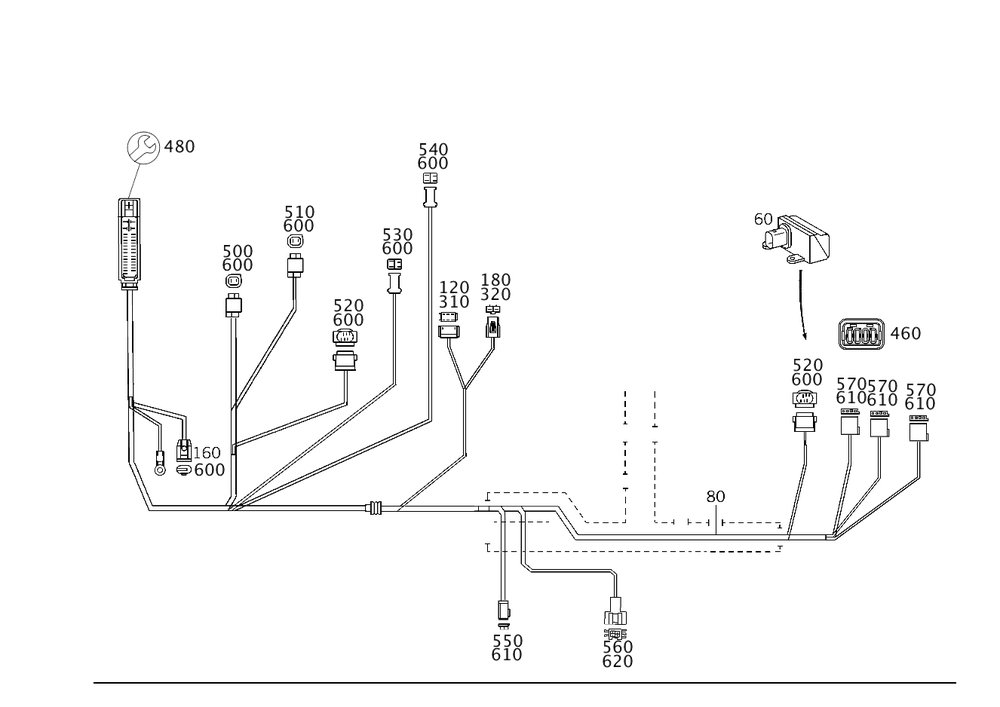 480

540
600

510
600

530
600

500
600

520
600

120
310

180
320

60

460

520
600

570
610

570
610

570
610

160
600

80

550
610

560
620