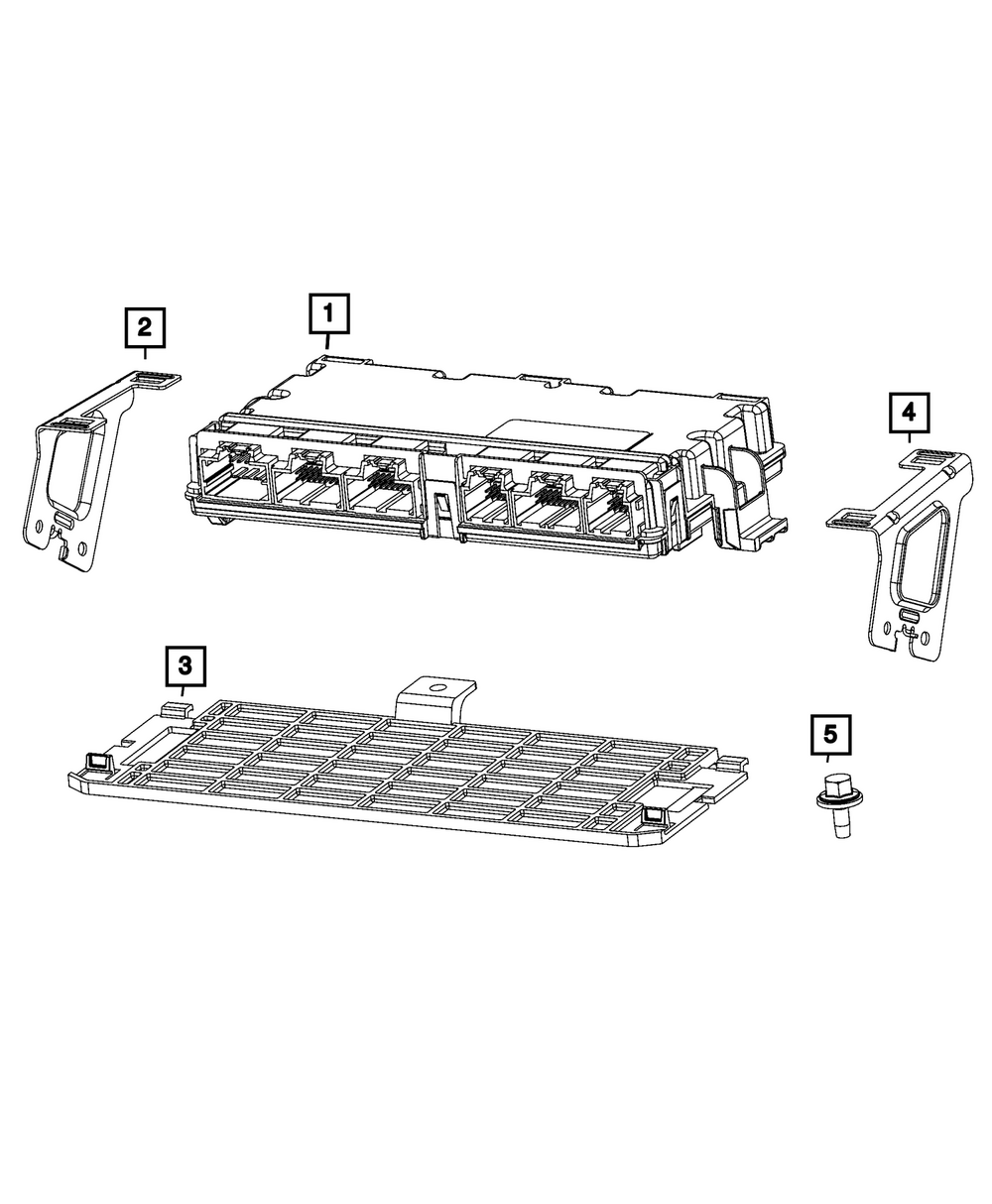 2
1
4
3
5