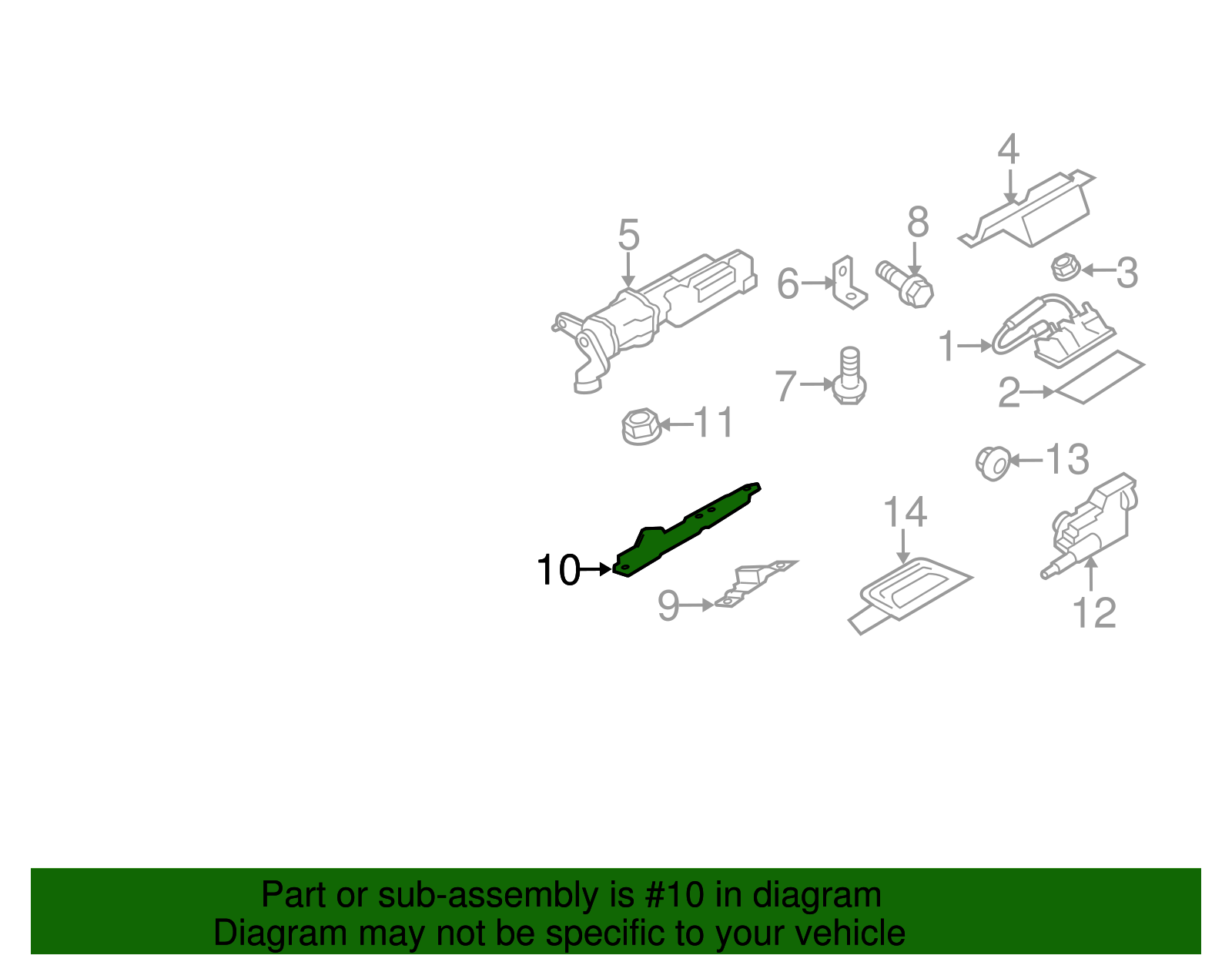 4

5

8

6

3

1

7

2

11

13

14

10

9

12

Part or sub-assembly is #10 in diagram
Diagram may not be specific to your vehicle