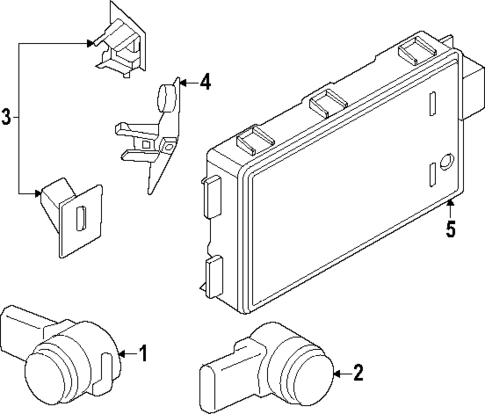 3
4
5
1
2