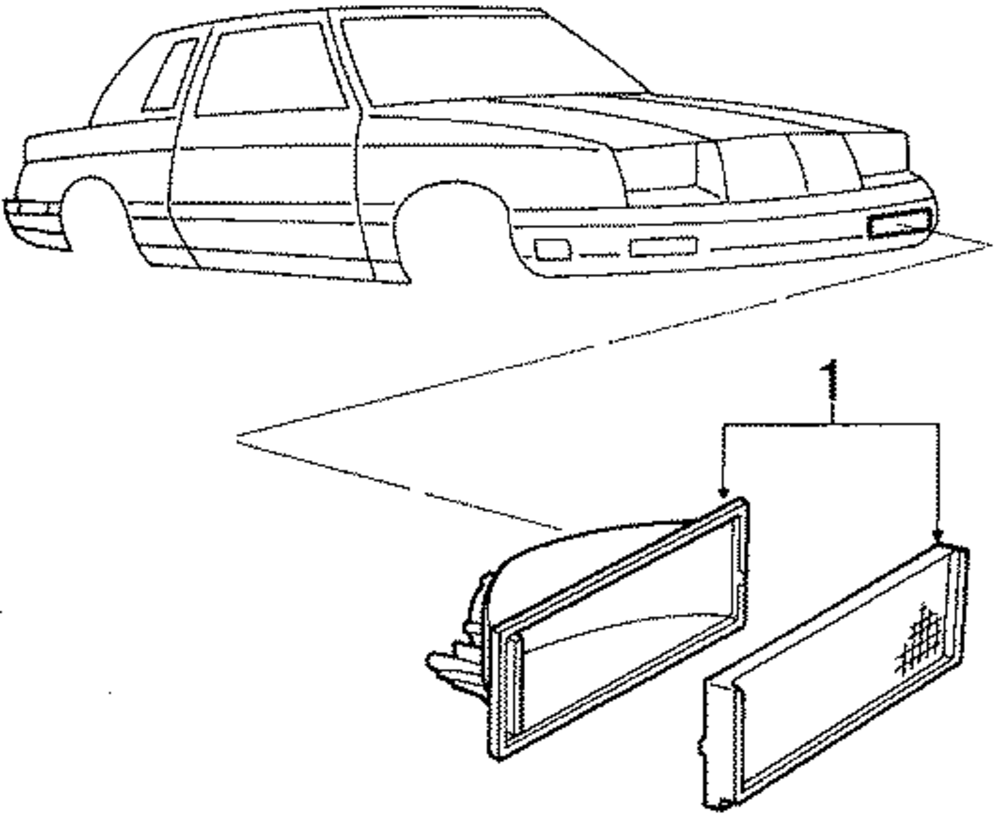 1