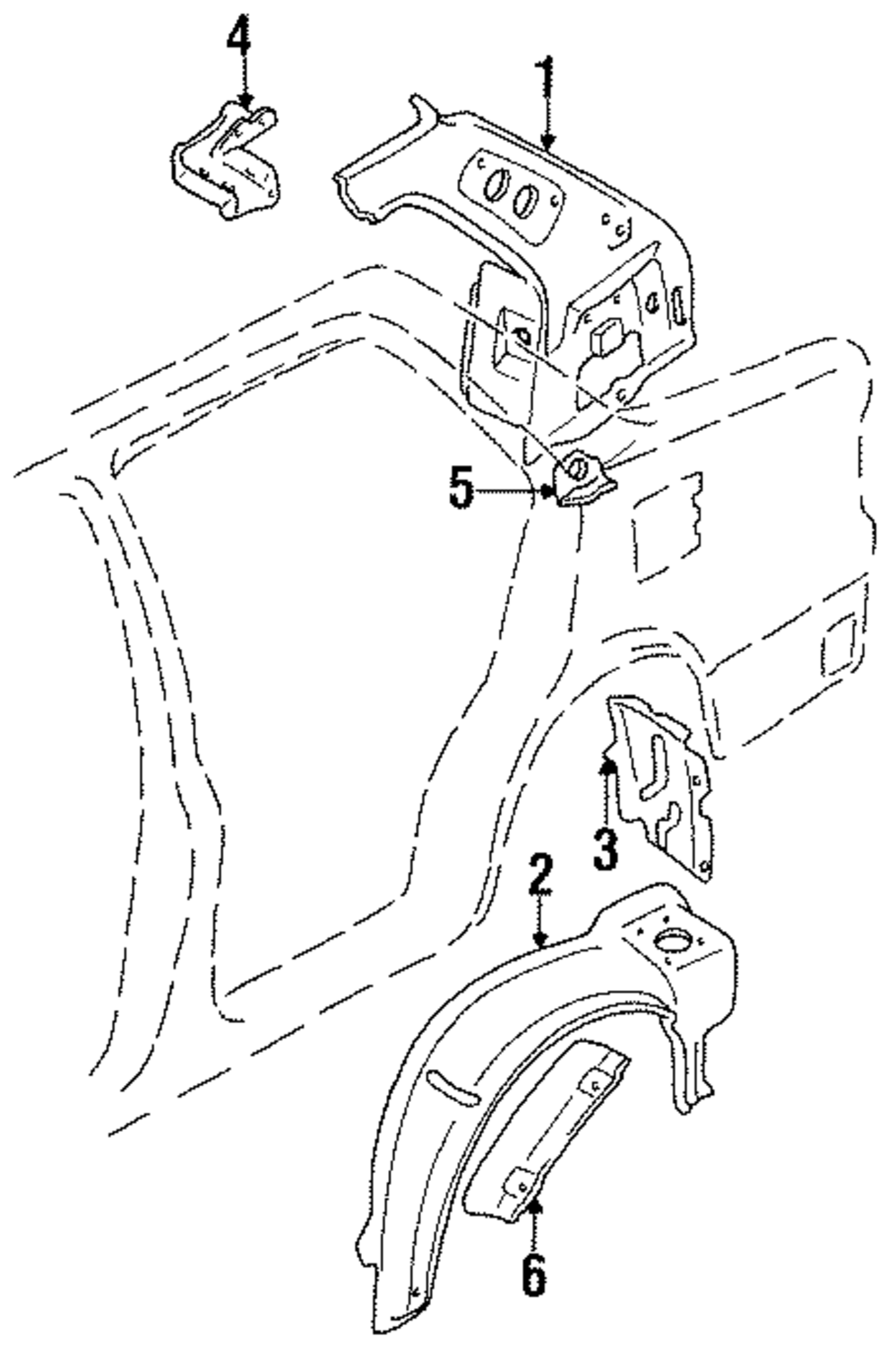 4
1
5
3
2
6