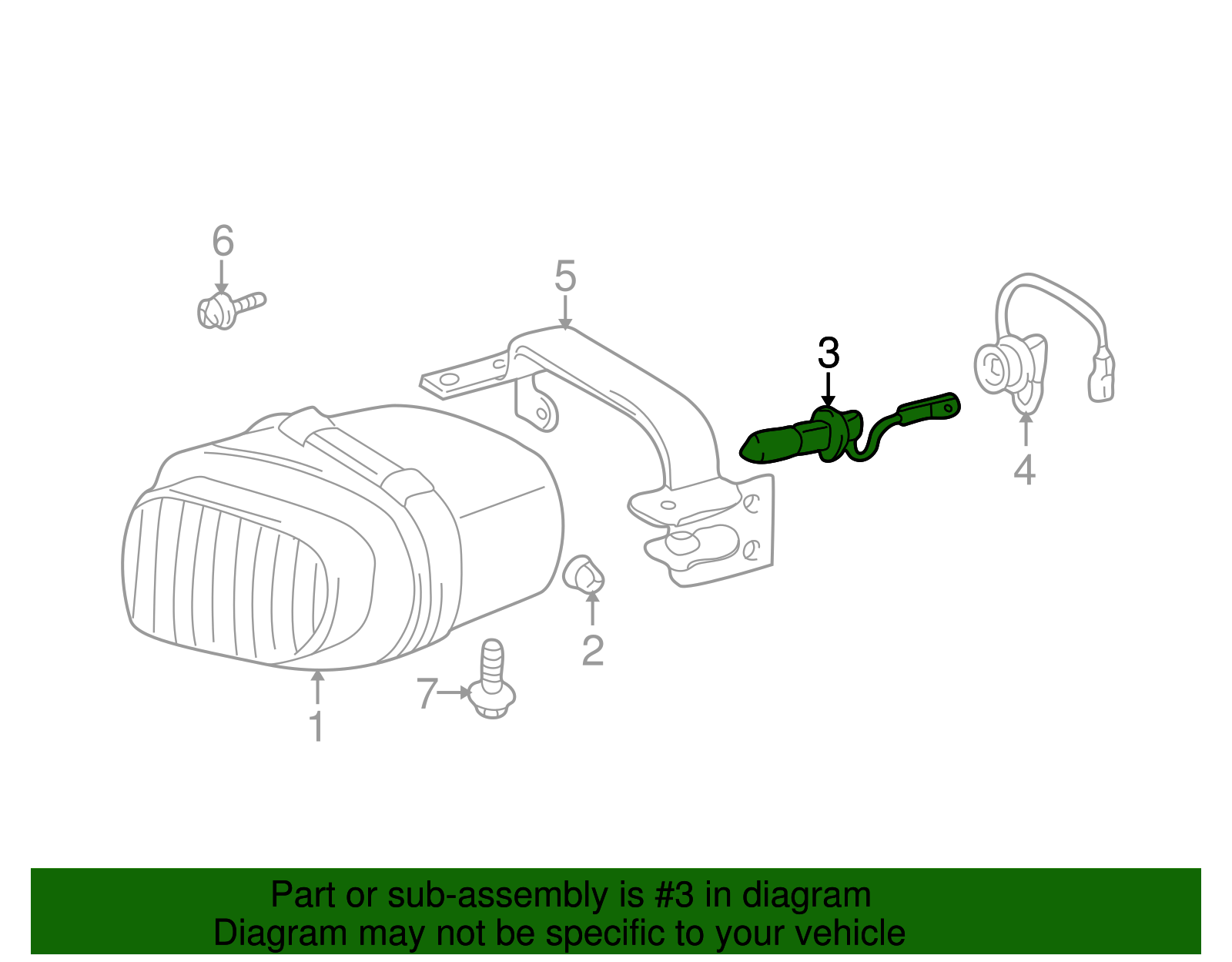 6

5

3

4

2

7

1

Part or sub-assembly is #3 in diagram
Diagram may not be specific to your vehicle