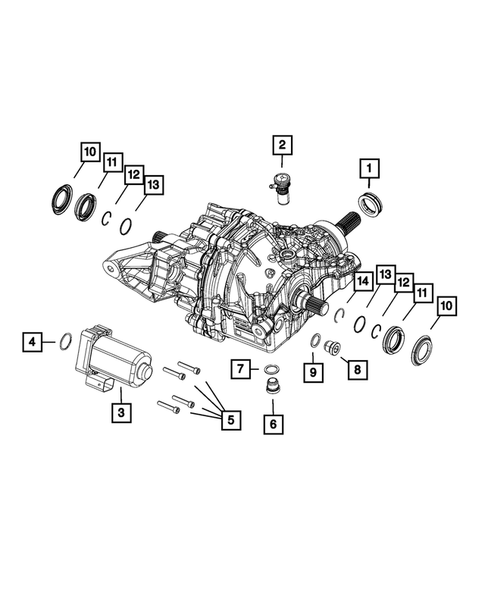 10
11
12
13
2
1
14
13
12
11
10
4
3
5
7
6
9
8